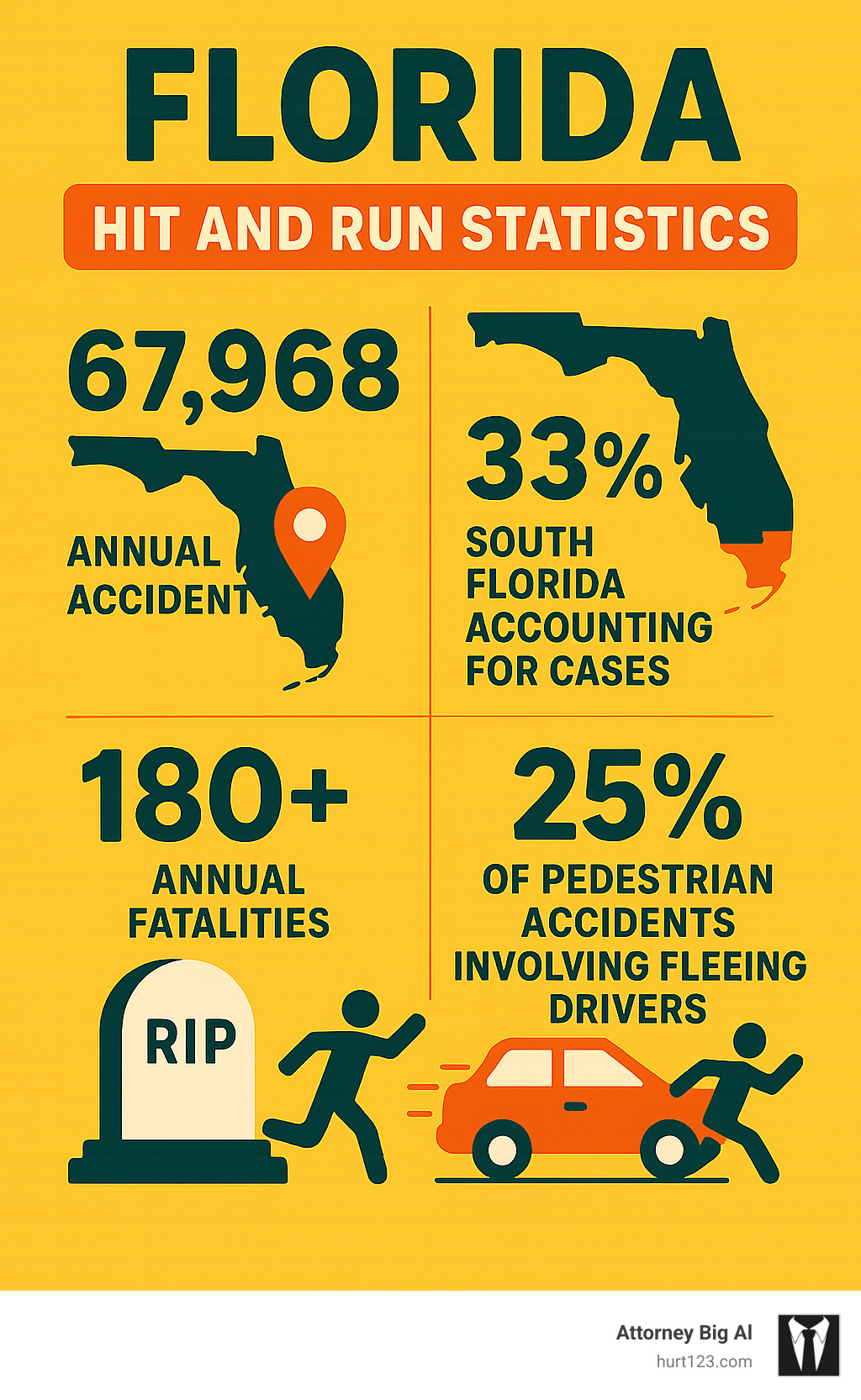 FLORIDA

HIT AND RUN STATISTICS

67,968

ANNUAL ACCIDENT

33%

SOUTH FLORIDA ACCOUNTING FOR CASES

180+

ANNUAL FATALITIES

RIP

25%

OF PEDESTRIAN ACCIDENTS INVOLVING FLEEING DRIVERS

Attorney Big Al
hurt123.com