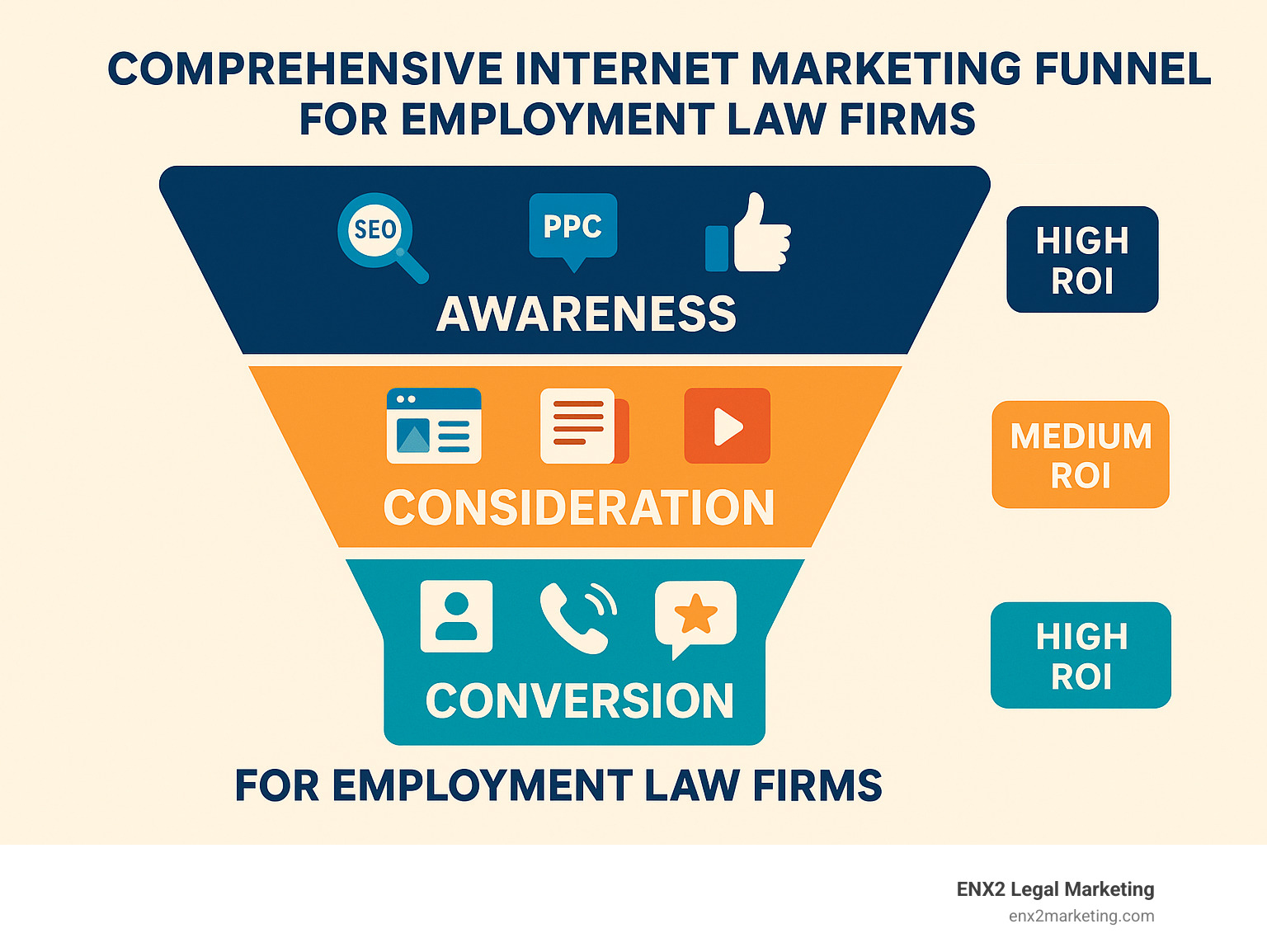 COMPREHENSIVE INTERNET MARKETING FUNNEL FOR EMPLOYMENT LAW FIRMS

SEO

PPC

AWARENESS

HIGH ROI

CONSIDERATION

MEDIUM ROI

CONVERSION

HIGH ROI

FOR EMPLOYMENT LAW FIRMS

ENX2 Legal Marketing
enx2marketing.com