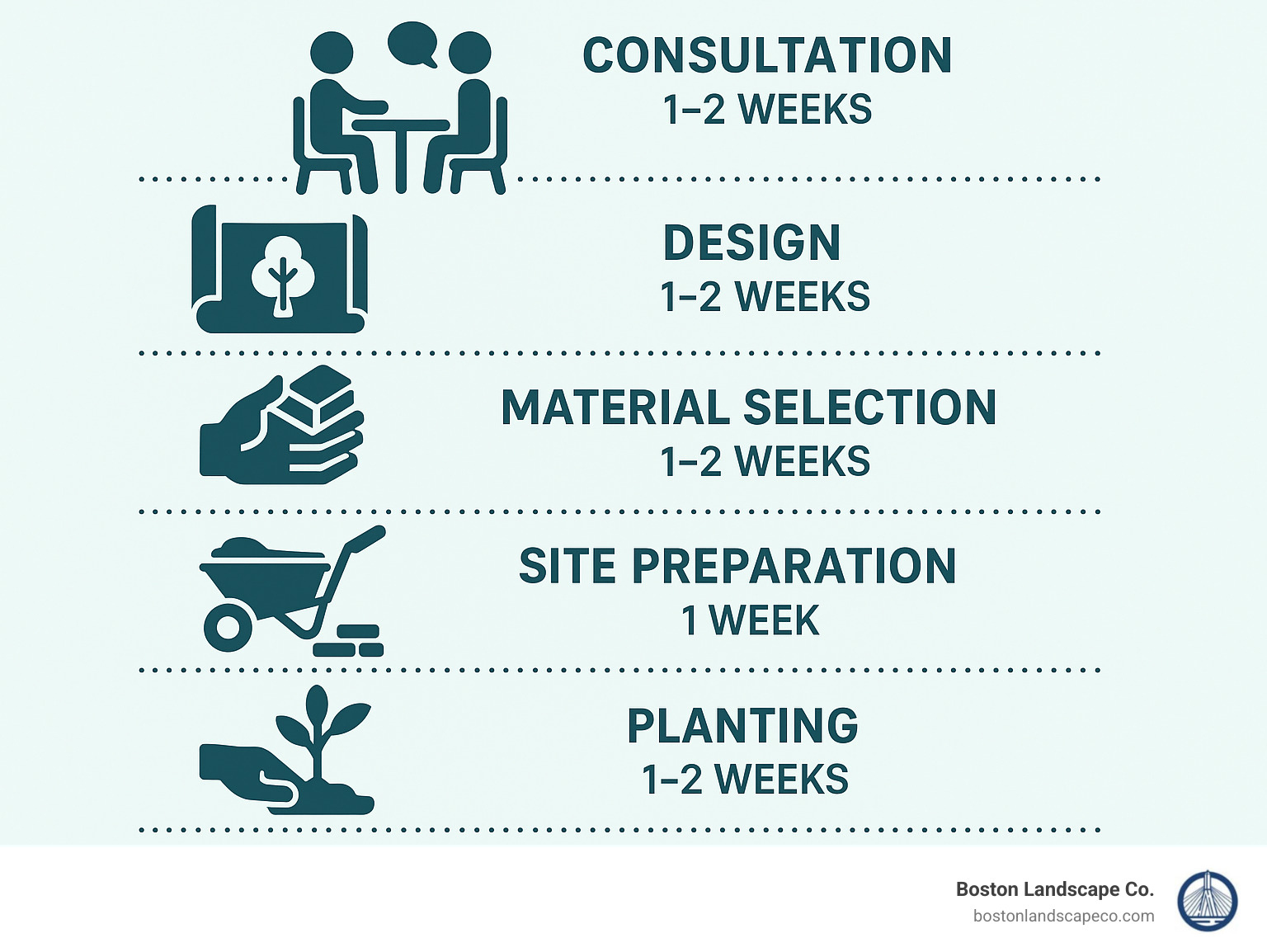 CONSULTATION
1–2 WEEKS

DESIGN
1–2 WEEKS

MATERIAL SELECTION
1–2 WEEKS

SITE PREPARATION
1 WEEK

PLANTING
1–2 WEEKS

Boston Landscape Co.
bostonlandscapeco.com