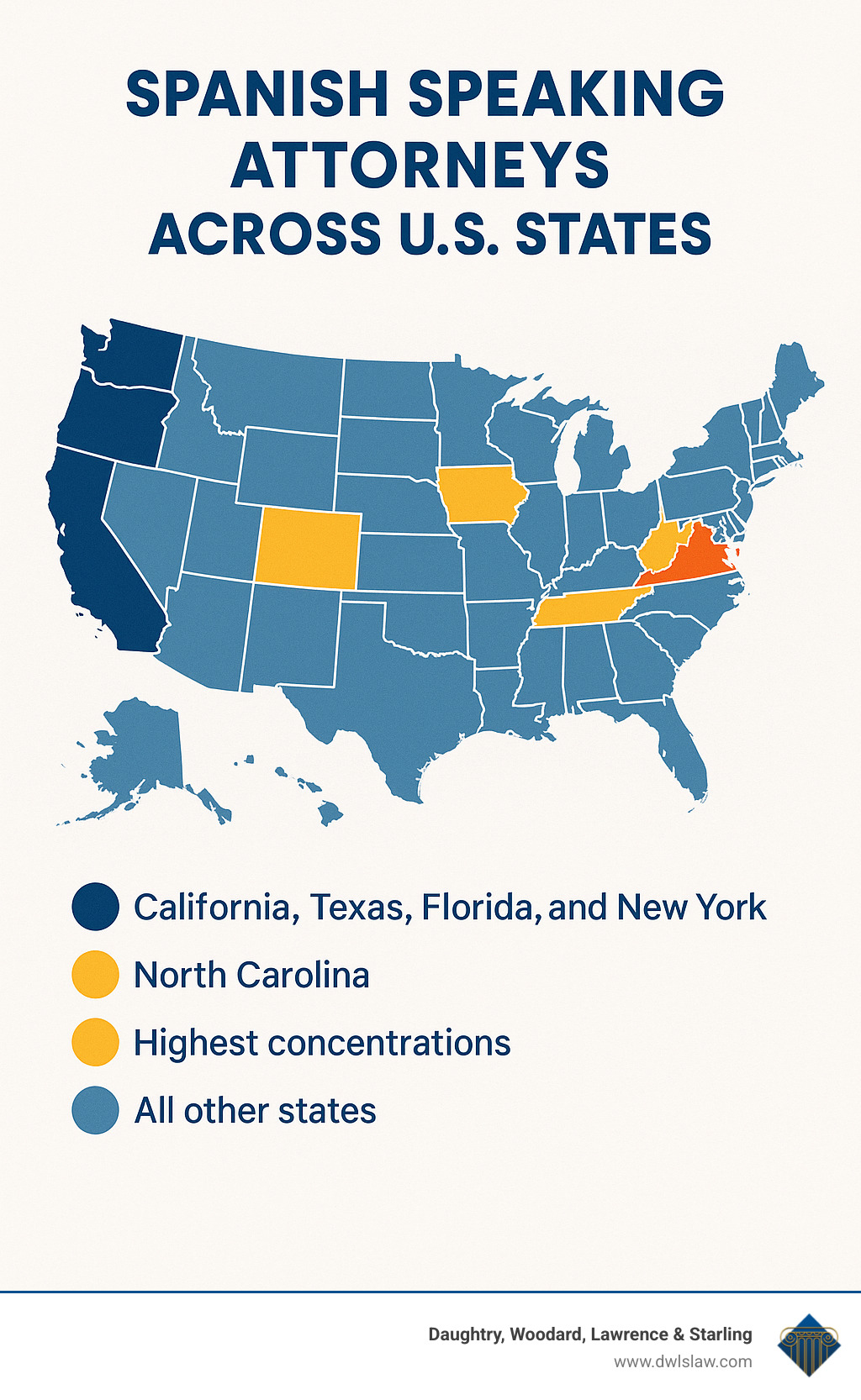 SPANISH SPEAKING ATTORNEYS ACROSS U.S. STATES

California, Texas, Florida, and New York
North Carolina
Highest concentrations
All other states

Daughtry, Woodard, Lawrence & Starling
www.dwlslaw.com