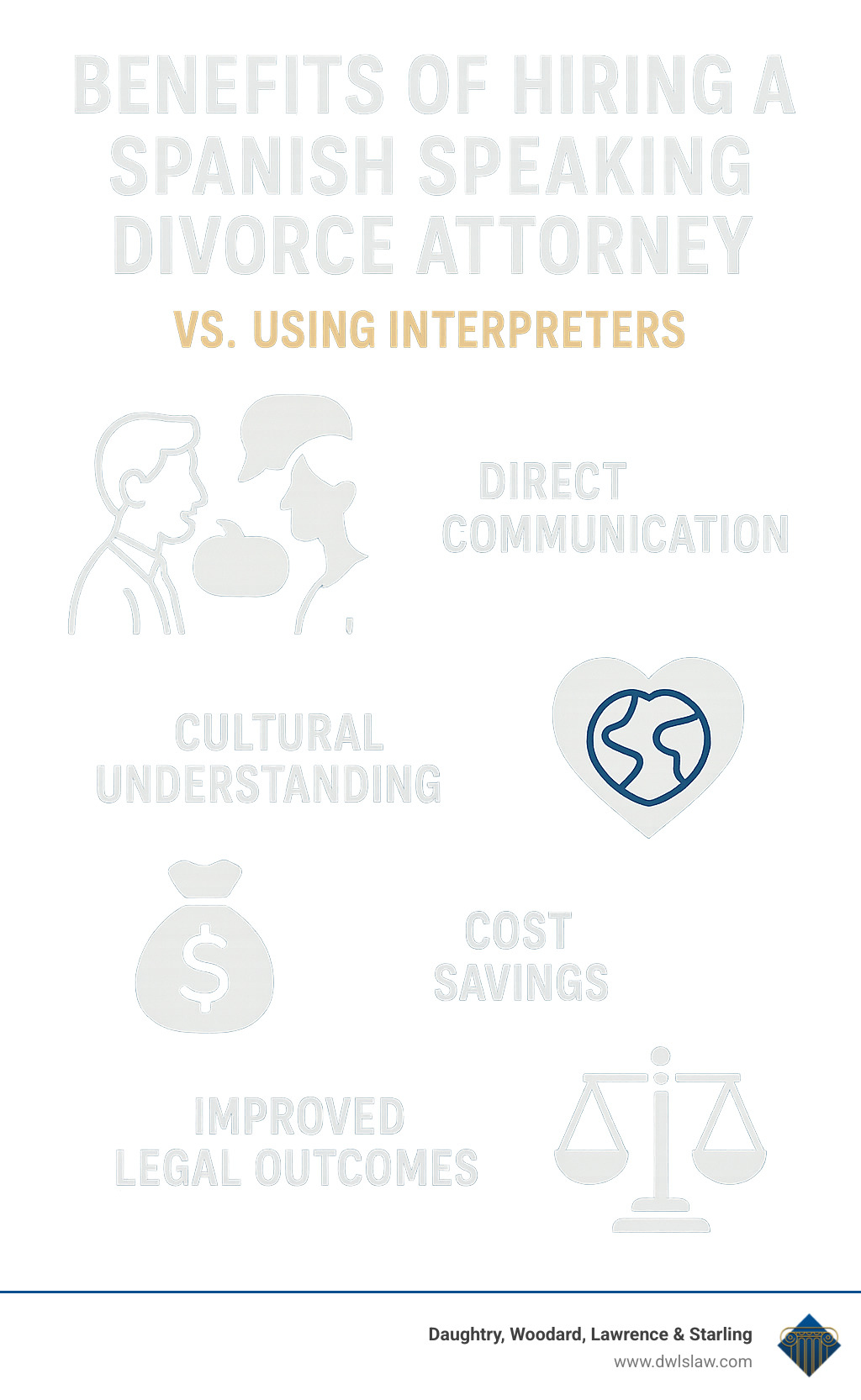 BENEFITS OF HIRING A SPANISH SPEAKING DIVORCE ATTORNEY

VS. USING INTERPRETERS

DIRECT COMMUNICATION

CULTURAL UNDERSTANDING

COST SAVINGS

IMPROVED LEGAL OUTCOMES

Daughtry, Woodard, Lawrence & Starling
www.dwlslaw.com