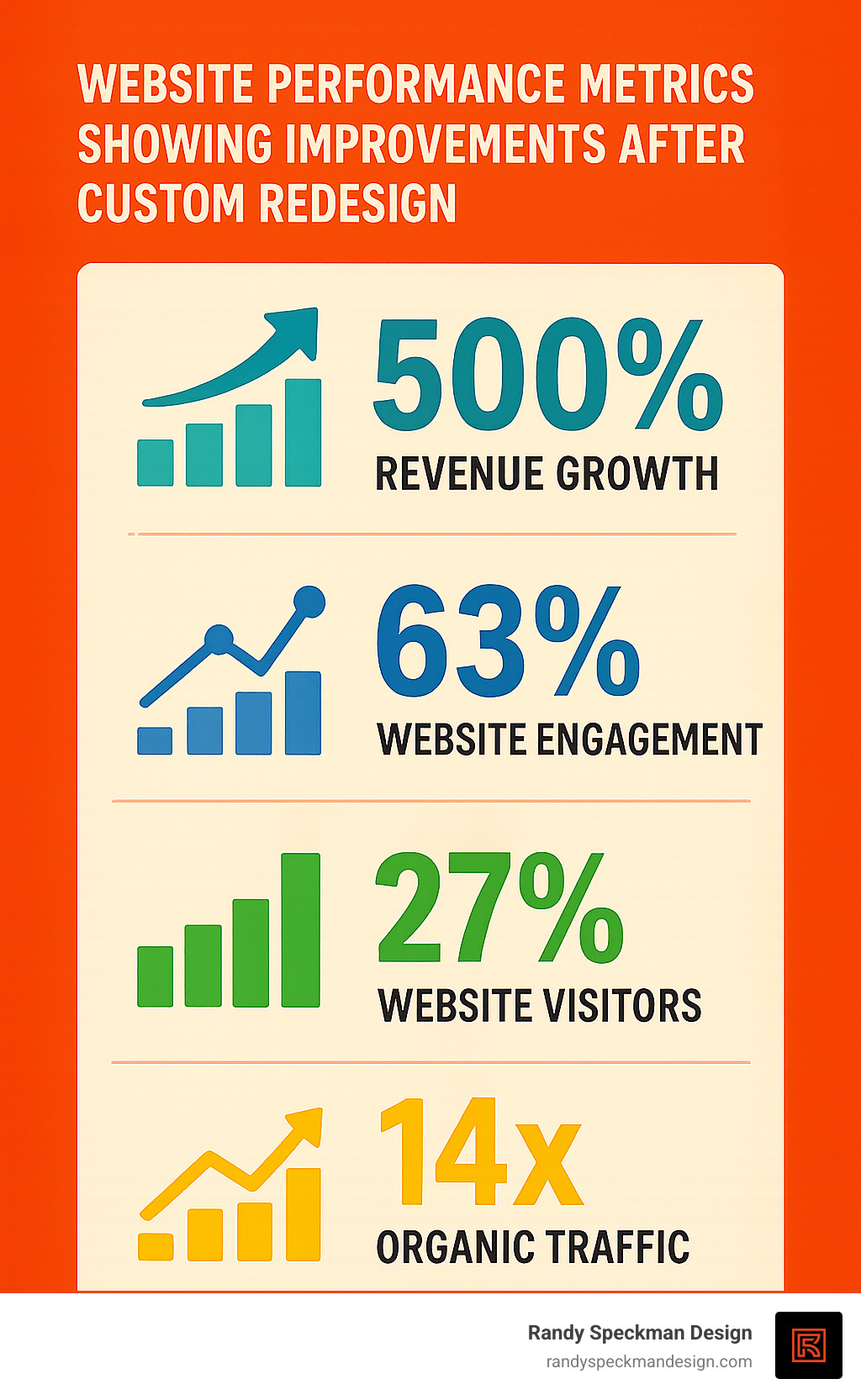 WEBSITE PERFORMANCE METRICS SHOWING IMPROVEMENTS AFTER CUSTOM REDESIGN

500%
REVENUE GROWTH

63%
WEBSITE ENGAGEMENT

27%
WEBSITE VISITORS

14x
ORGANIC TRAFFIC

Randy Speckman Design
randyspeckmandesign.com