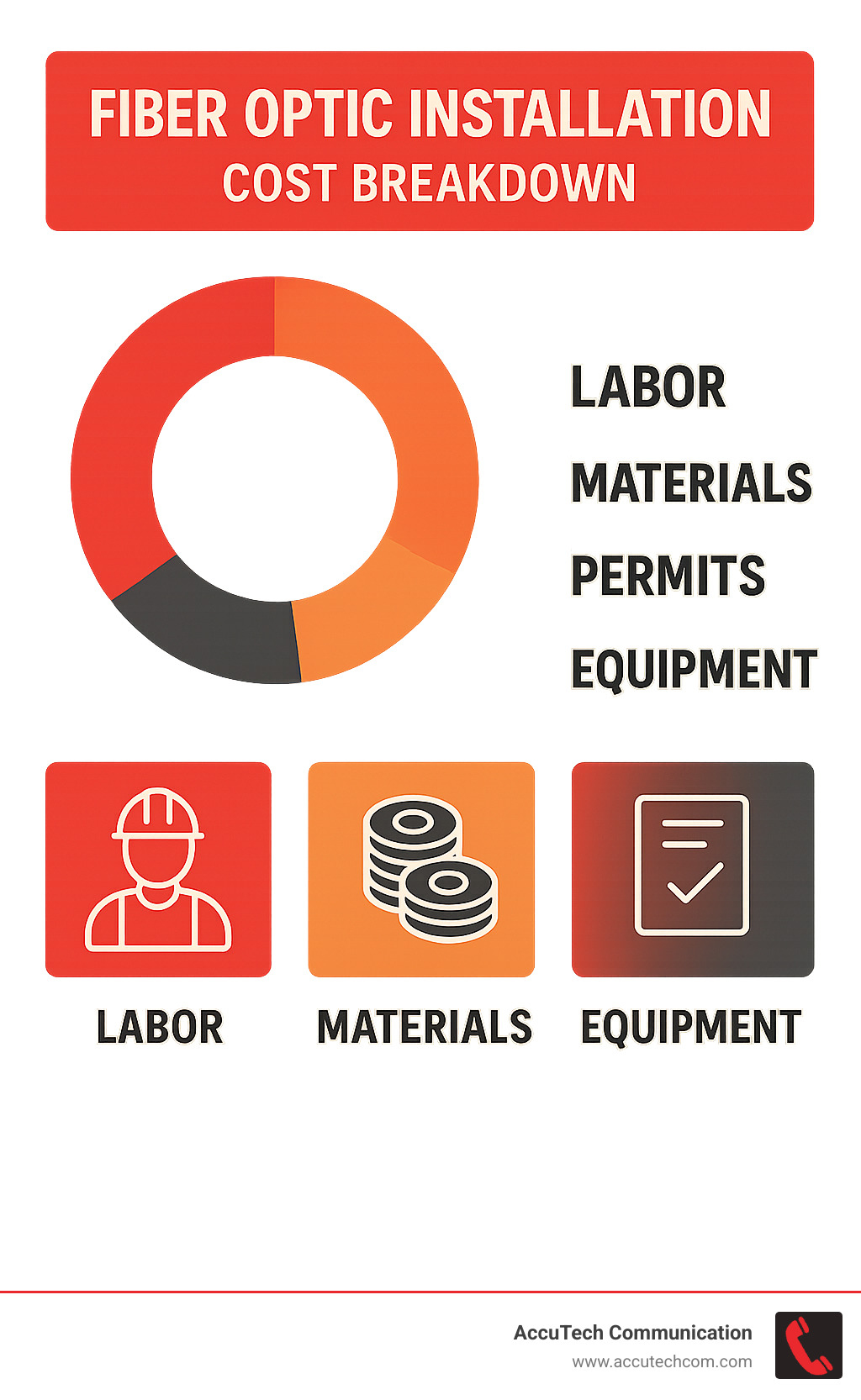 FIBER OPTIC INSTALLATION
COST BREAKDOWN

LABOR
MATERIALS
PERMITS
EQUIPMENT

LABOR
MATERIALS
EQUIPMENT

AccuTech Communication
www.accutechcom.com