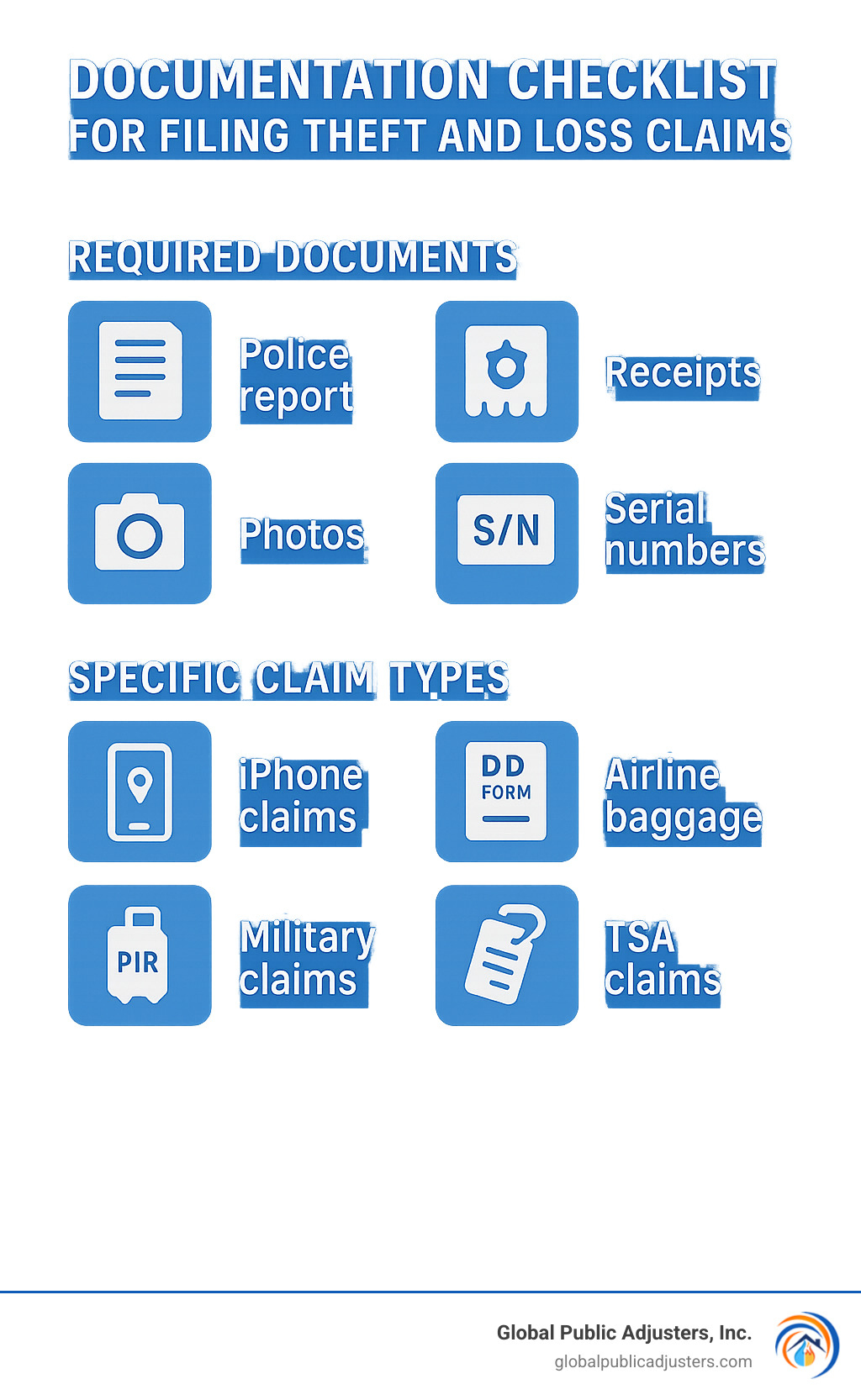 DOCUMENTATION CHECKLIST
FOR FILING THEFT AND LOSS CLAIMS

REQUIRED DOCUMENTS

Police report

Receipts

Photos

S/N

Serial numbers

SPECIFIC CLAIM TYPES

iPhone claims

DD FORM

Airline baggage

PIR

Military claims

TSA claims

Global Public Adjusters, Inc.
globalpublicadjusters.com