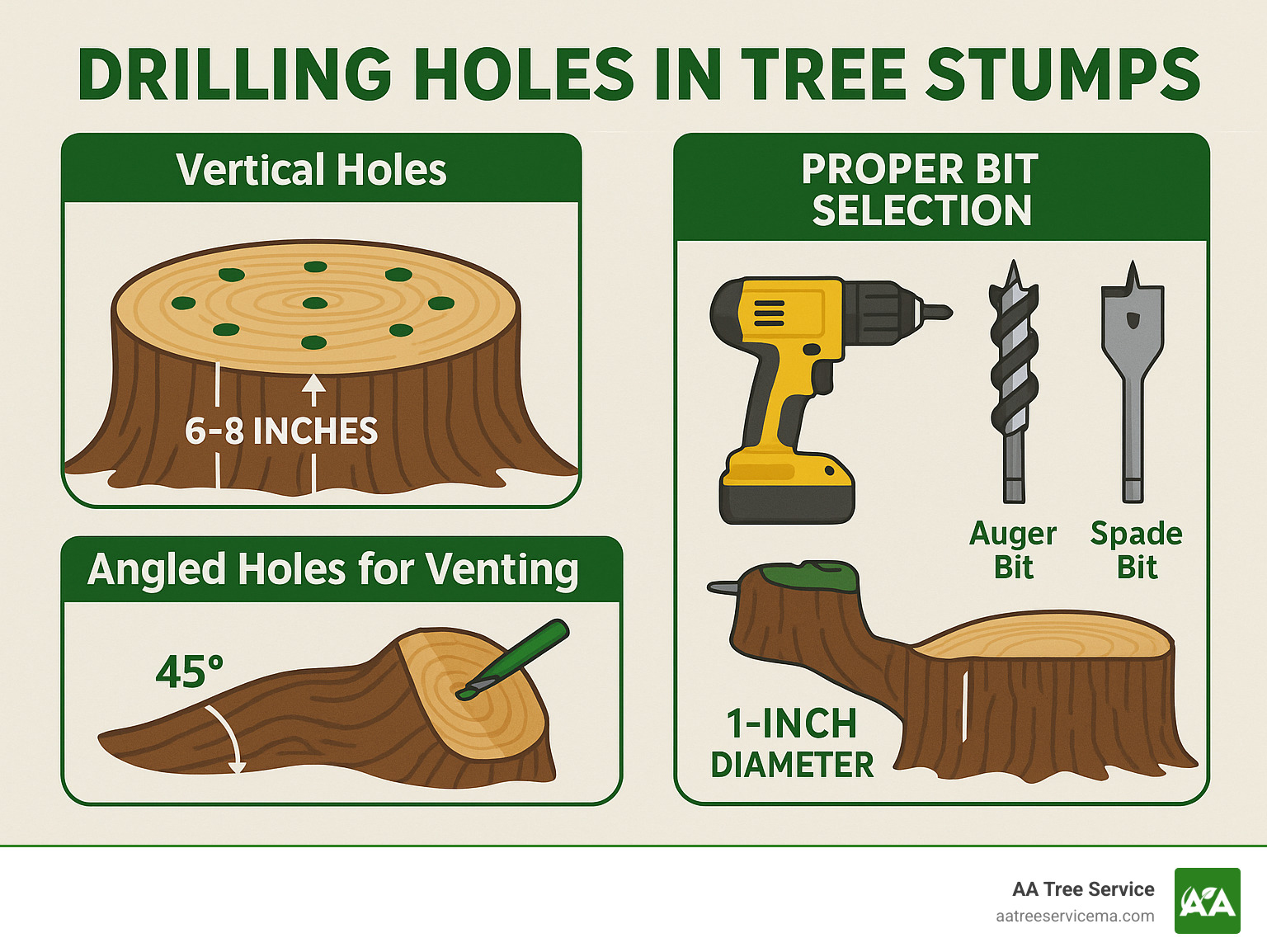 DRILLING HOLES IN TREE STUMPS

Vertical Holes

6-8 INCHES

Angled Holes for Venting

45°

PROPER BIT SELECTION

Auger Bit

Spade Bit

1-INCH DIAMETER

AA Tree Service
aatreeservicema.com

AA