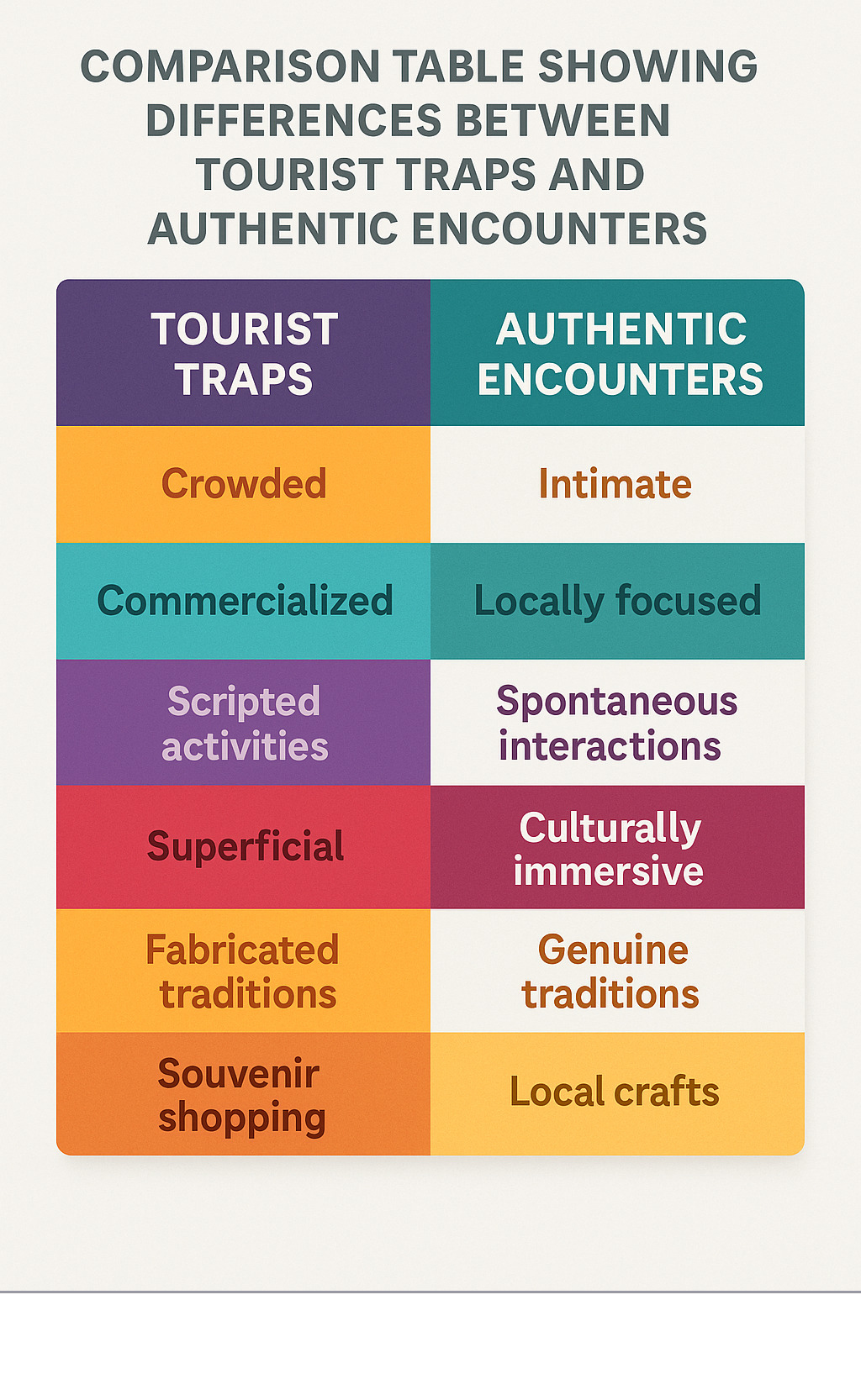 COMPARISON TABLE SHOWING DIFFERENCES BETWEEN TOURIST TRAPS AND AUTHENTIC ENCOUNTERS

| TOURIST TRAPS | AUTHENTIC ENCOUNTERS |
|---|---|
| Crowded | Intimate |
| Commercialized | Locally focused |
| Scripted activities | Spontaneous interactions |
| Superficial | Culturally immersive |
| Fabricated traditions | Genuine traditions |
| Souvenir shopping | Local crafts |