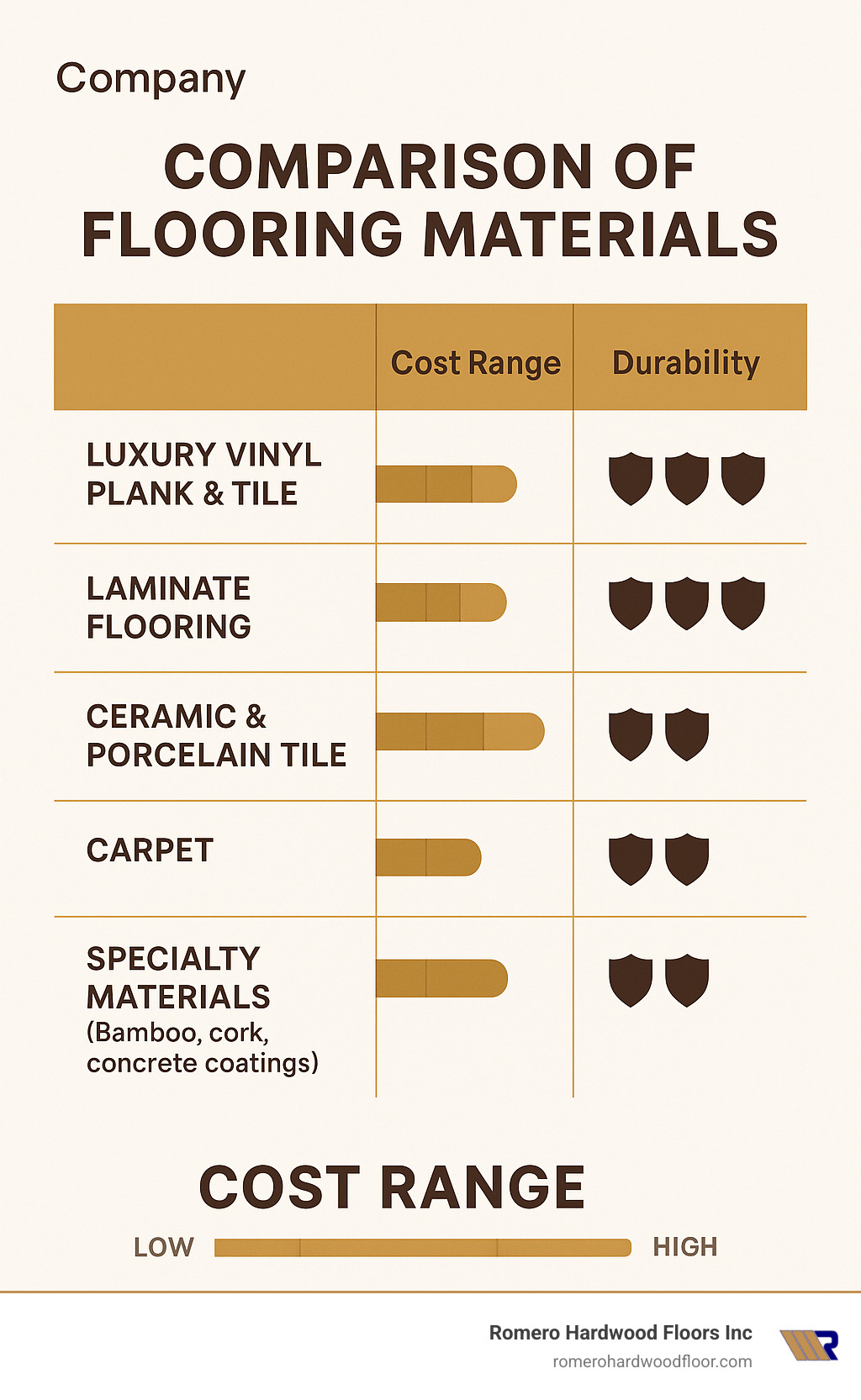 Company

COMPARISON OF FLOORING MATERIALS

| | Cost Range | Durability |
|---|---|---|
| LUXURY VINYL PLANK & TILE | | |
| LAMINATE FLOORING | | |
| CERAMIC & PORCELAIN TILE | | |
| CARPET | | |
| SPECIALTY MATERIALS (Bamboo, cork, concrete coatings) | | |

COST RANGE

LOW HIGH

Romero Hardwood Floors Inc
romerohardwoodfloor.com