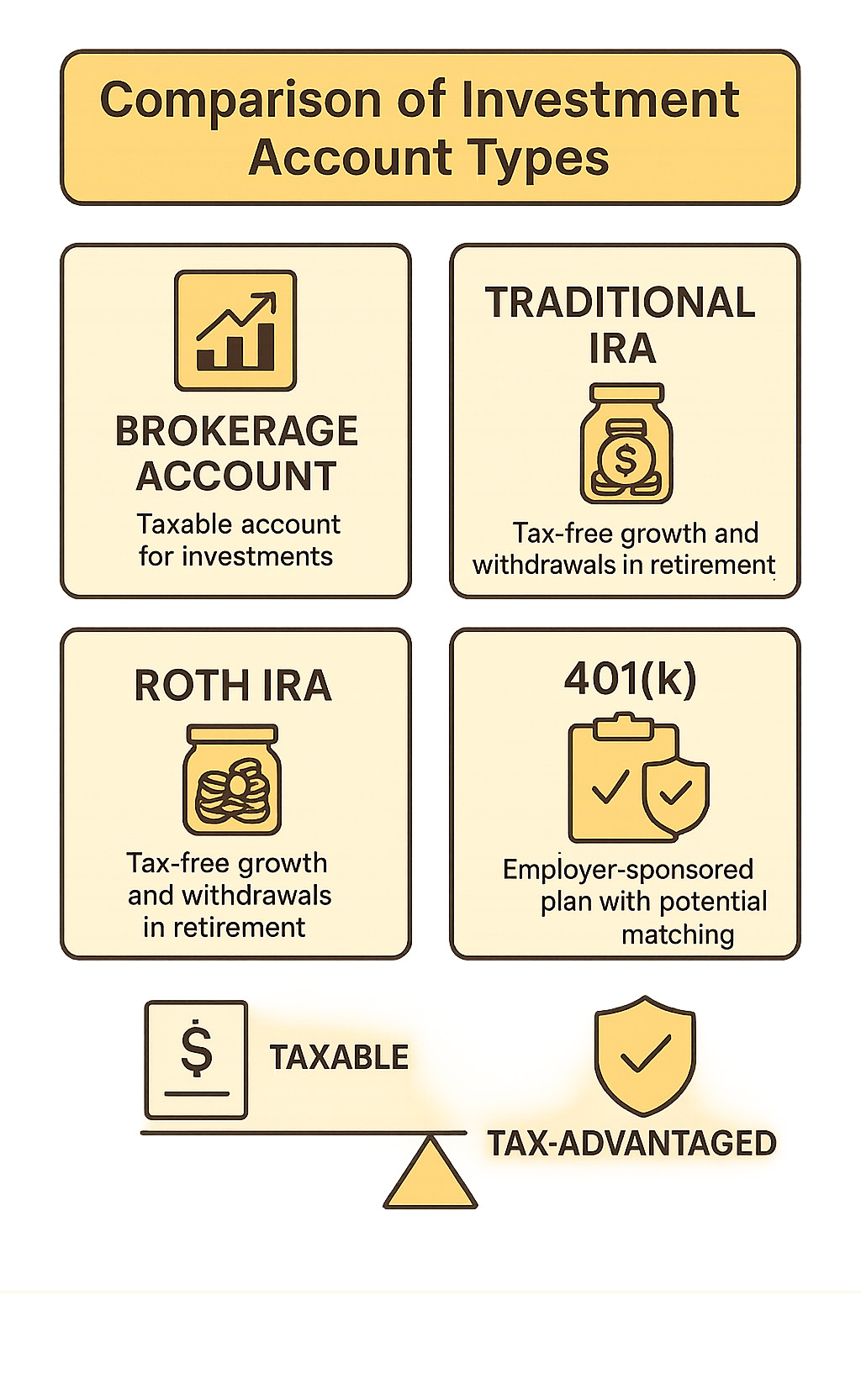 Comparison of Investment Account Types

BROKERAGE ACCOUNT
Taxable account for investments

TRADITIONAL IRA
$
Tax-free growth and withdrawals in retirement

ROTH IRA
Tax-free growth and withdrawals in retirement

401(k)
Employer-sponsored plan with potential matching

$
TAXABLE

TAX-ADVANTAGED