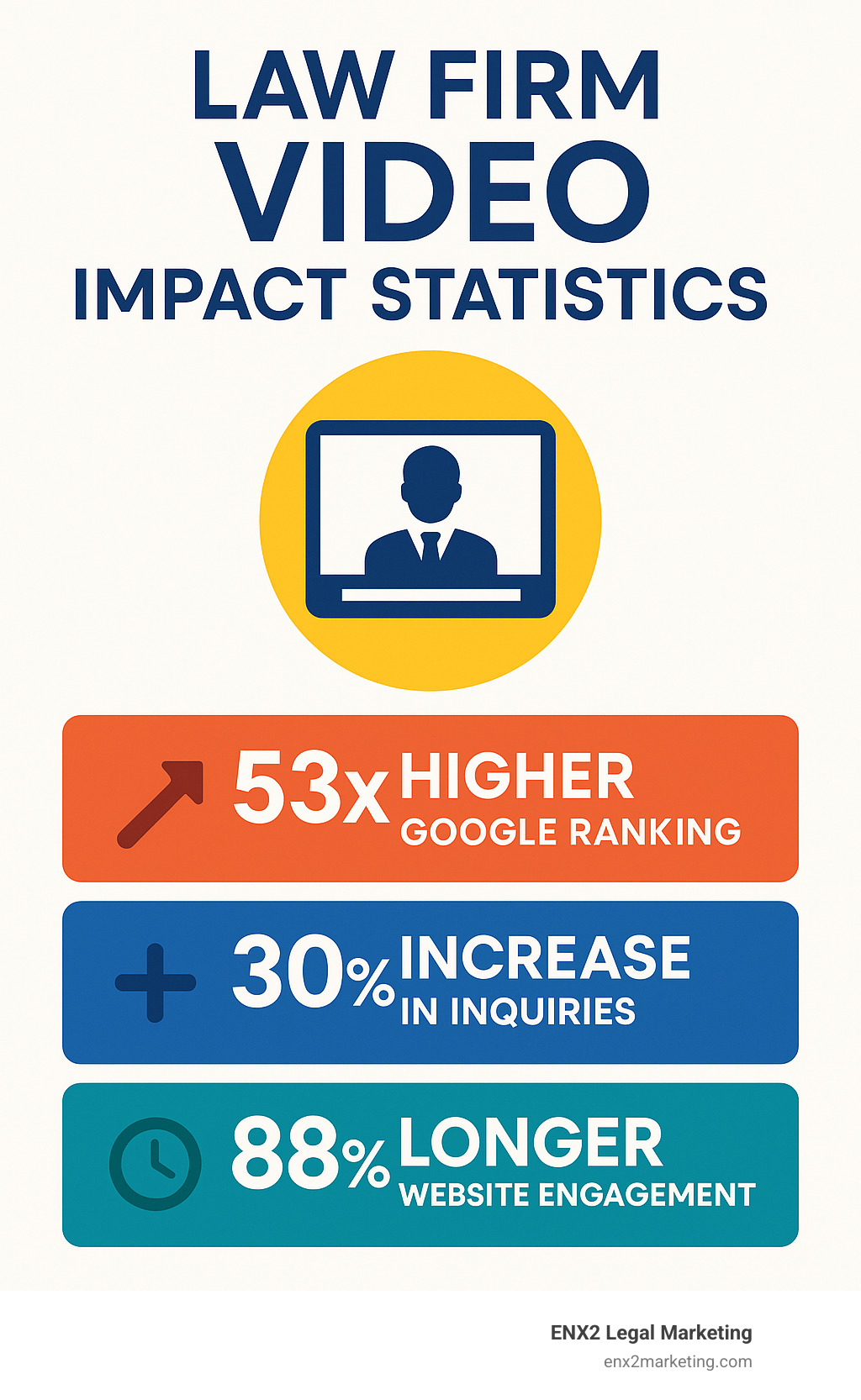 LAW FIRM
VIDEO
IMPACT STATISTICS

53x HIGHER
GOOGLE RANKING

30% INCREASE
IN INQUIRIES

88% LONGER
WEBSITE ENGAGEMENT

ENX2 Legal Marketing
enx2marketing.com