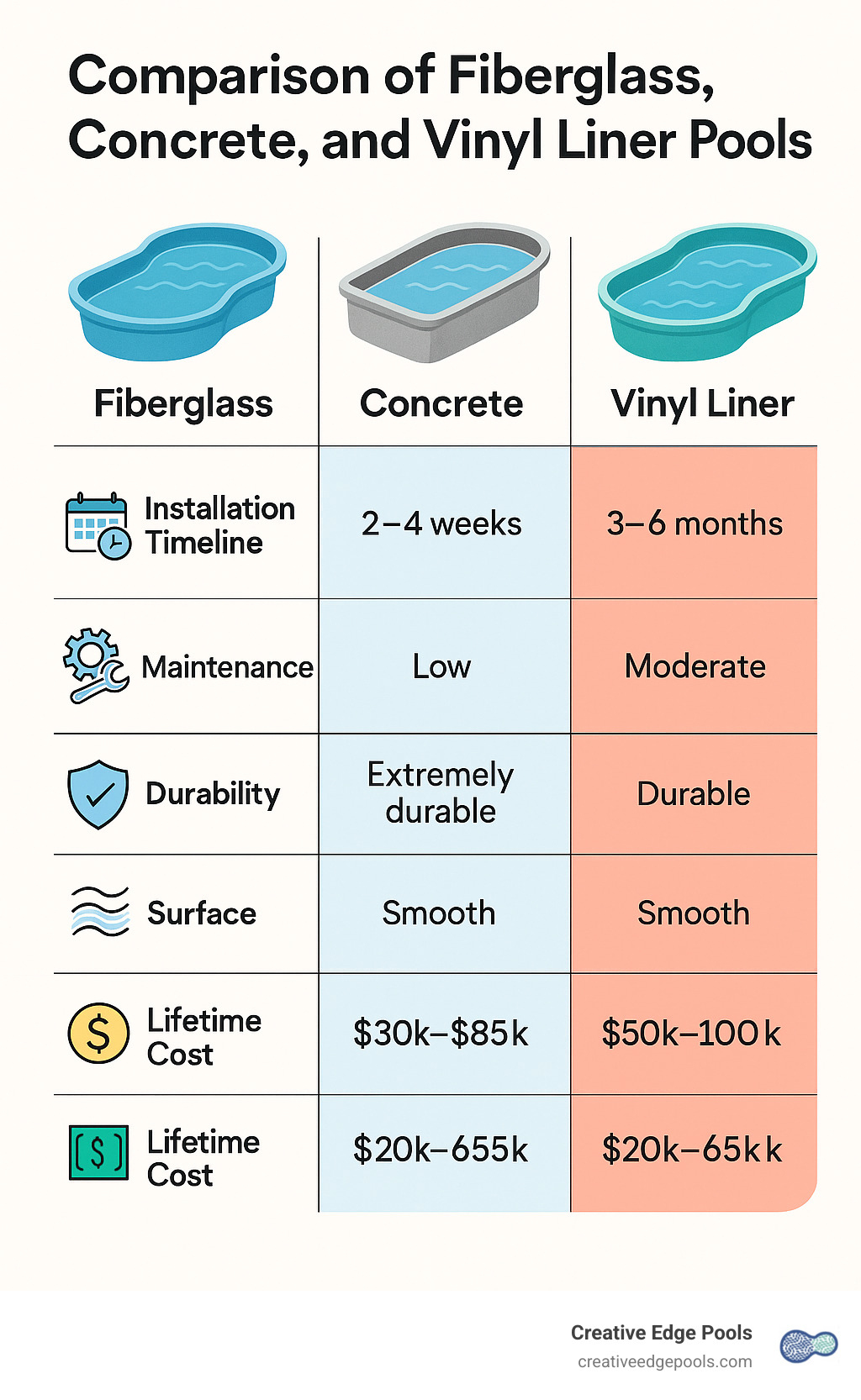 Comparison of Fiberglass, Concrete, and Vinyl Liner Pools

| Fiberglass | Concrete | Vinyl Liner |
|---|---|---|
| Installation Timeline | 2–4 weeks | 3–6 months |
| Maintenance | Low | Moderate |
| Durability | Extremely durable | Durable |
| Surface | Smooth | Smooth |
| Lifetime Cost | \$30k–\$85k | \$50k–100k |
| Lifetime Cost | \$20k–655k | \$20k–65kk |

Creative Edge Pools
creativeedgepools.com