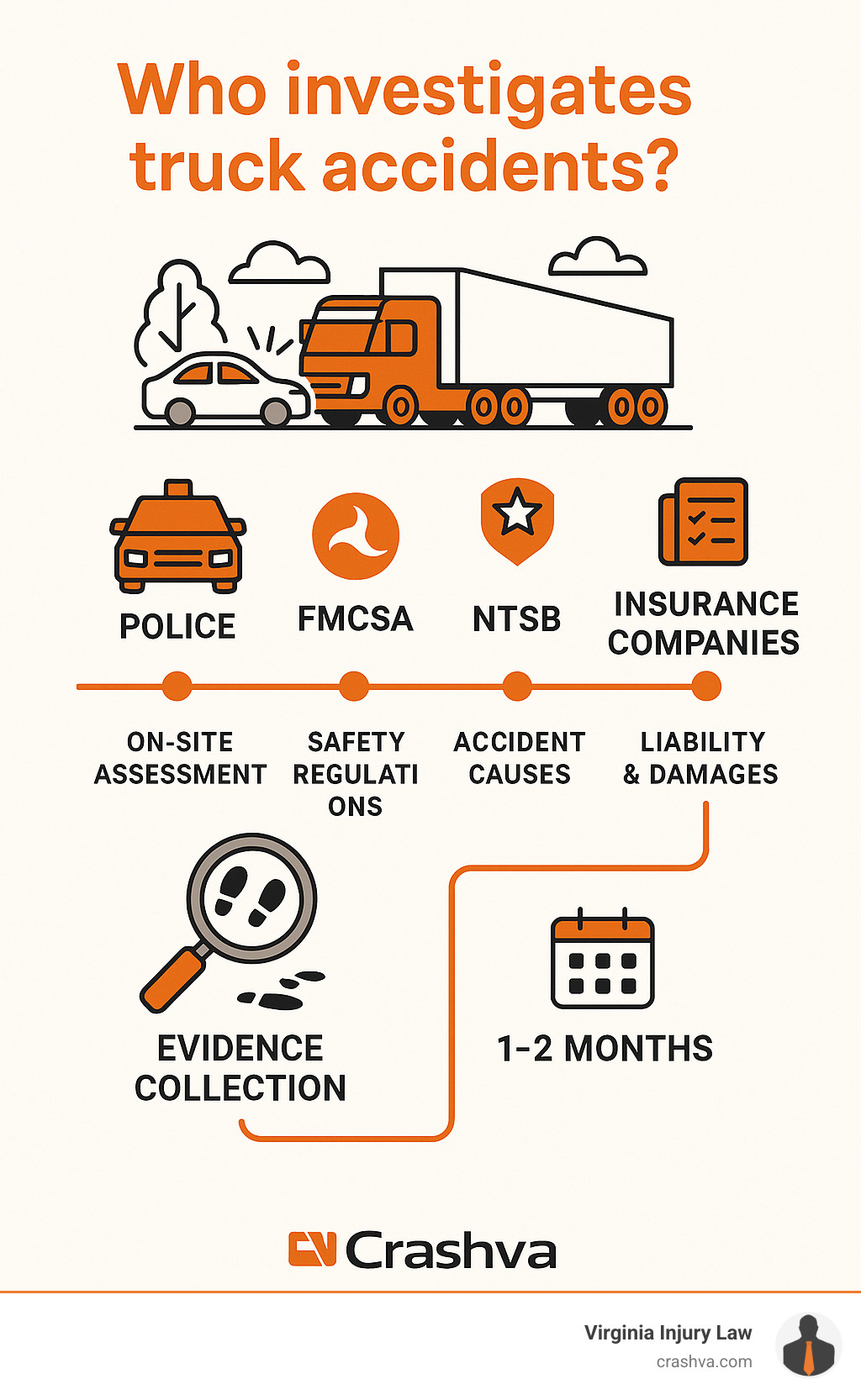 Who investigates truck accidents?

POLICE

FMCSA

NTSB

INSURANCE COMPANIES

ON-SITE ASSESSMENT

SAFETY REGULATI ONS

ACCIDENT CAUSES

LIABILITY & DAMAGES

EVIDENCE COLLECTION

1-2 MONTHS

Crashva

Virginia Injury Law
crashva.com