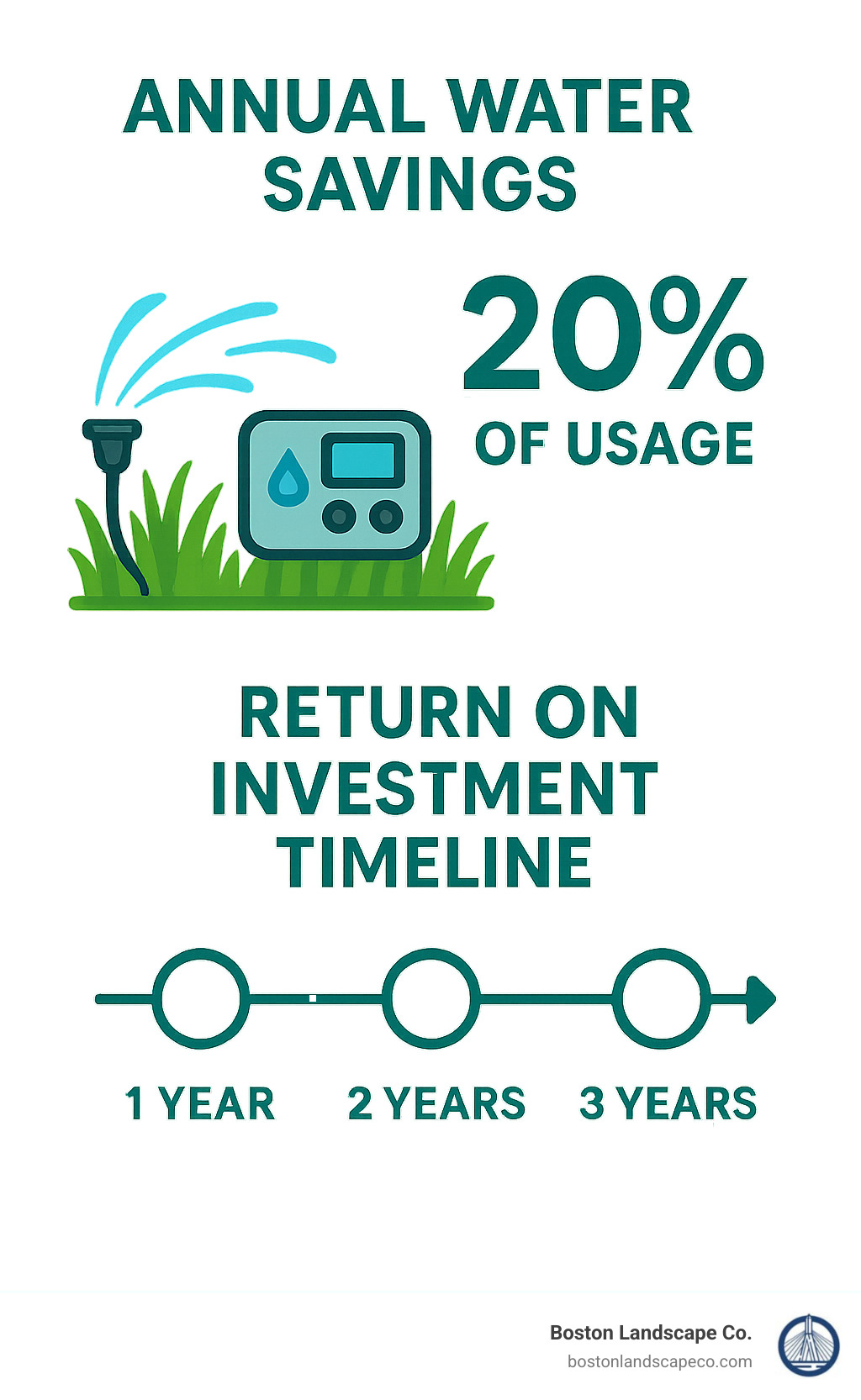 ANNUAL WATER SAVINGS

20%
OF USAGE

RETURN ON INVESTMENT TIMELINE

1 YEAR
2 YEARS
3 YEARS

Boston Landscape Co.
bostonlandscapeco.com