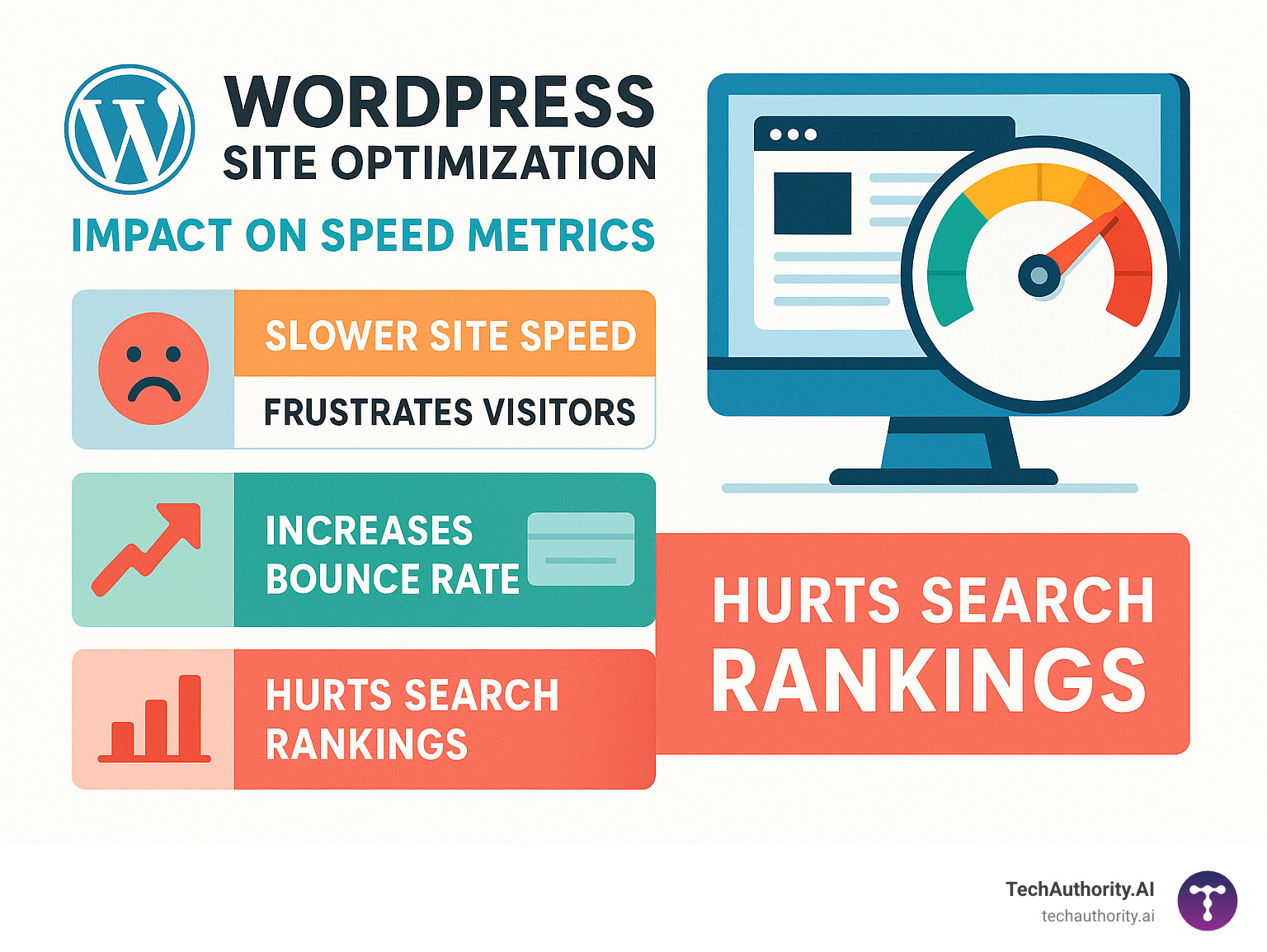 WORDPRESS
SITE OPTIMIZATION

IMPACT ON SPEED METRICS

SLOWER SITE SPEED

FRUSTRATES VISITORS

INCREASES BOUNCE RATE

HURTS SEARCH RANKINGS

HURTS SEARCH RANKINGS

TechAuthority.AI
techauthority.ai