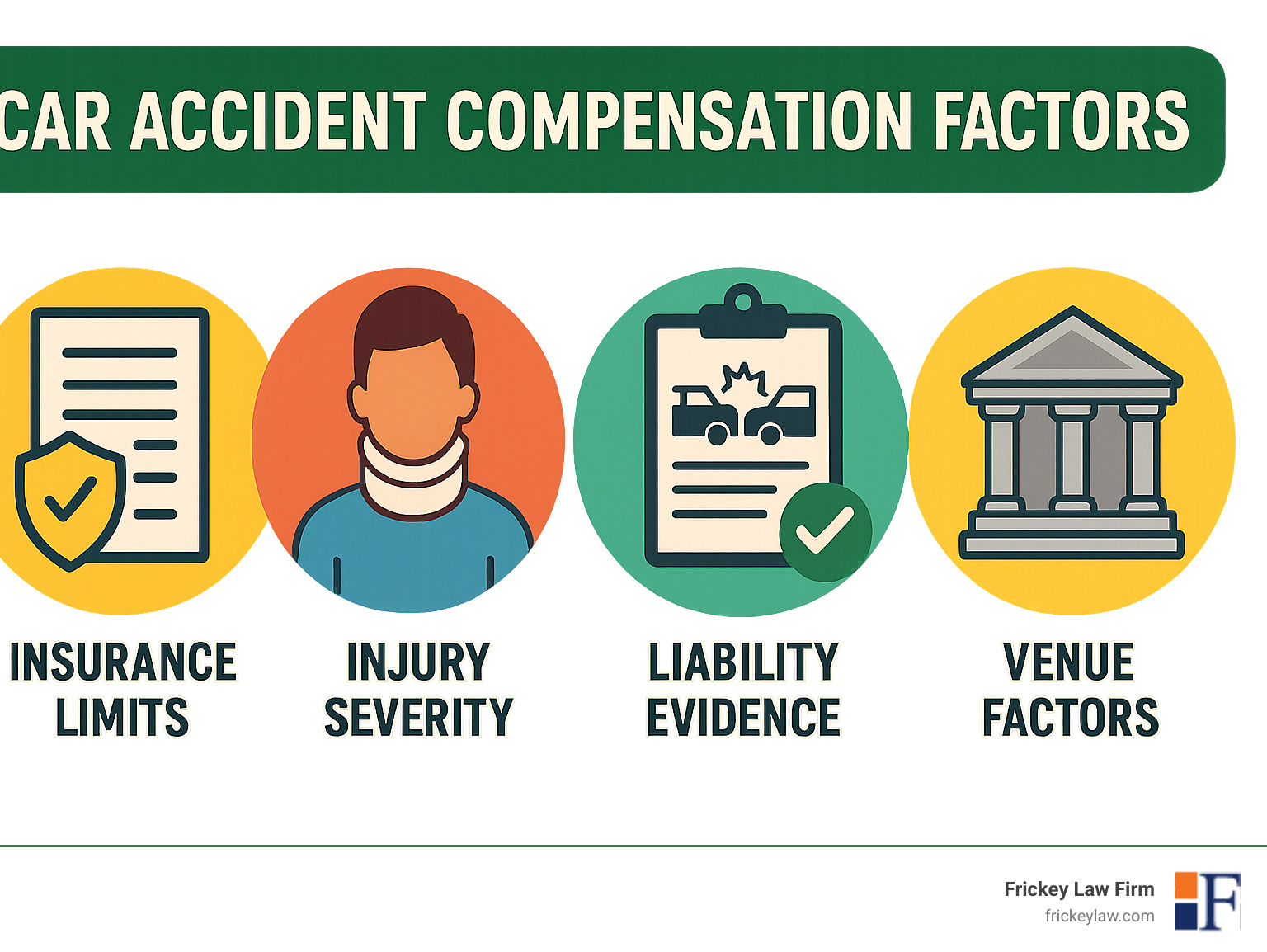 CAR ACCIDENT COMPENSATION FACTORS

INSURANCE LIMITS

INJURY SEVERITY

LIABILITY EVIDENCE

VENUE FACTORS

Frickey Law Firm
frickeylaw.com

F