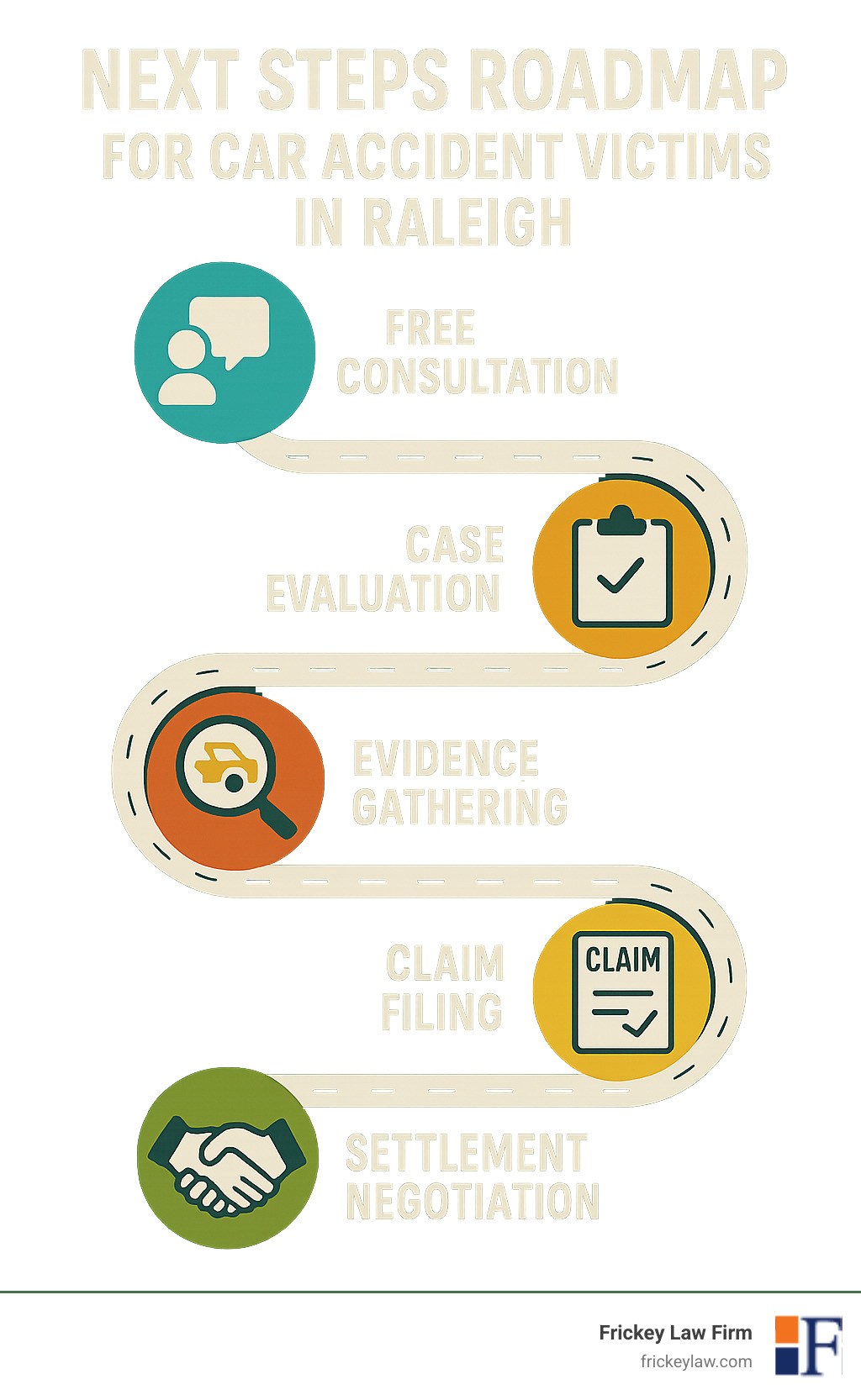 NEXT STEPS ROADMAP
FOR CAR ACCIDENT VICTIMS IN RALEIGH

FREE CONSULTATION

CASE EVALUATION

EVIDENCE GATHERING

CLAIM FILING

CLAIM

SETTLEMENT NEGOTIATION

Frickey Law Firm
frickeylaw.com

F