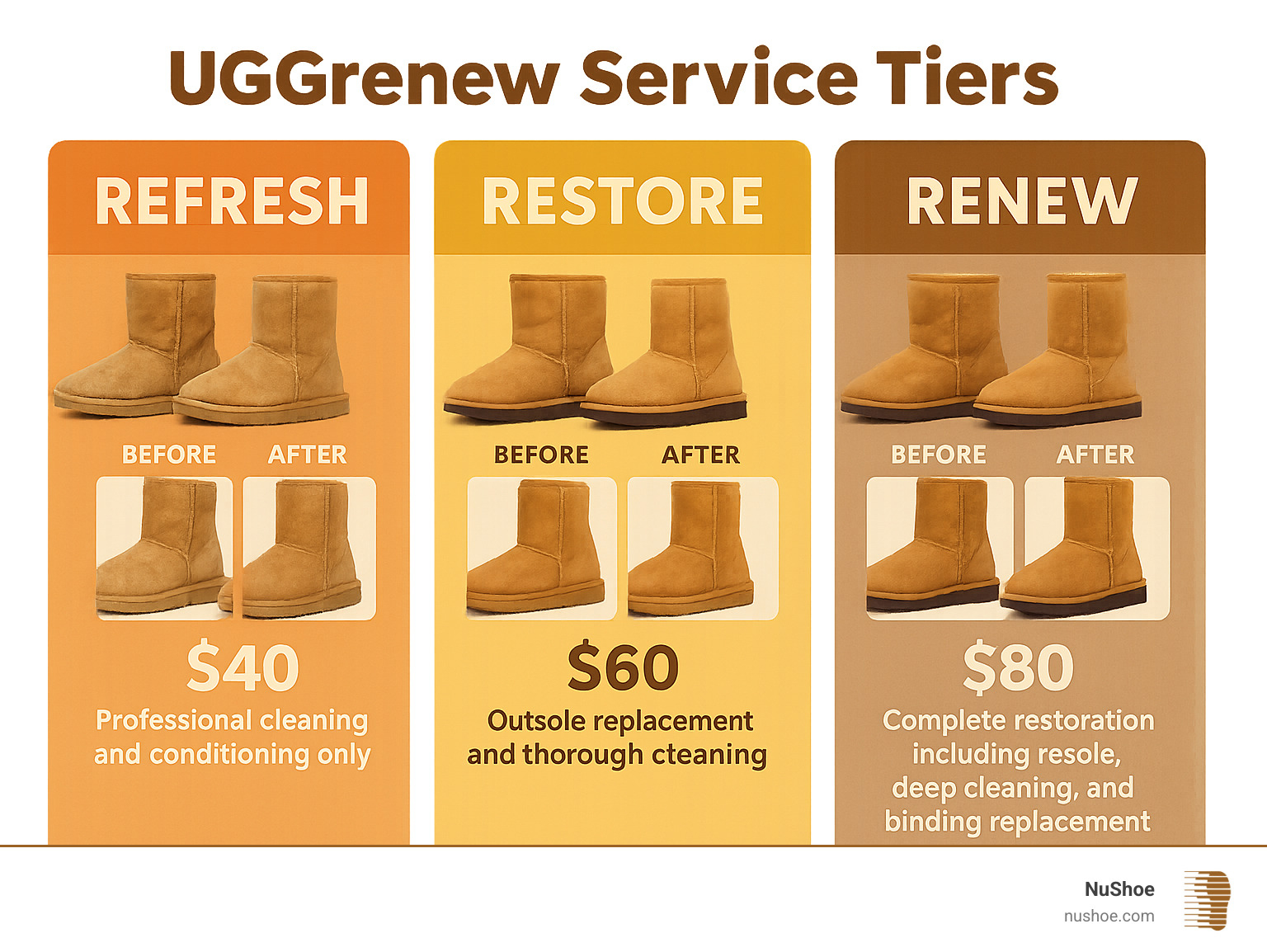 UGGrenew Service Tiers

REFRESH

BEFORE AFTER

$40

Professional cleaning and conditioning only

RESTORE

BEFORE AFTER

$60

Outsole replacement and thorough cteaning

RENEW

BEFORE AFTER

$80

Complete restoration including resole, deep cleaning, and binding replacement

NuShoe
nushoe.com