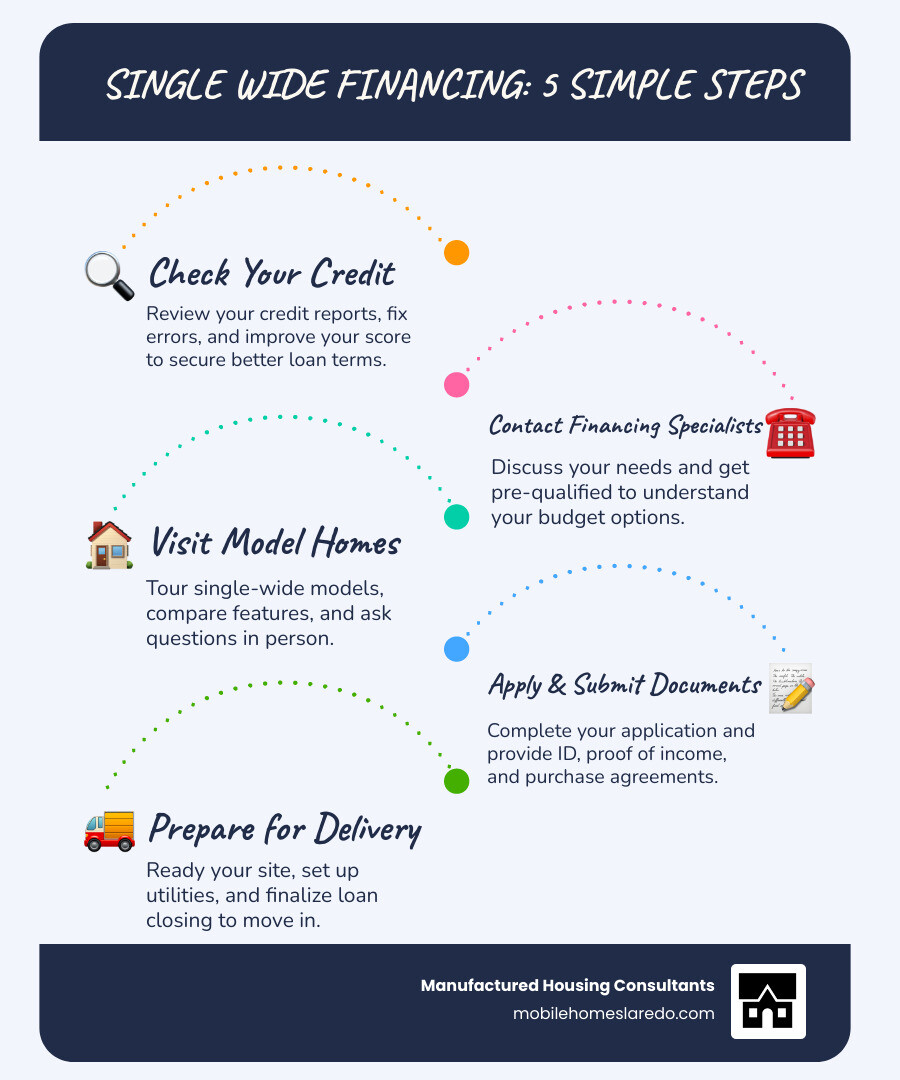 SINGLE WIDE FINANCING: 5 SIMPLE STEPS

Check Your Credit
Review your credit reports, fix errors, and improve your score to secure better loan terms.

Contact Financing Specialists
Discuss your needs and get pre-qualified to understand your budget options.

Visit Model Homes
Tour single-wide models, compare features, and ask questions in person.

Apply & Submit Documents
Complete your application and provide ID, proof of income, and purchase agreements.

Prepare for Delivery
Ready your site, set up utilities, and finalize loan closing to move in.

Manufactured Housing Consultants
mobilehomeslaredo.com