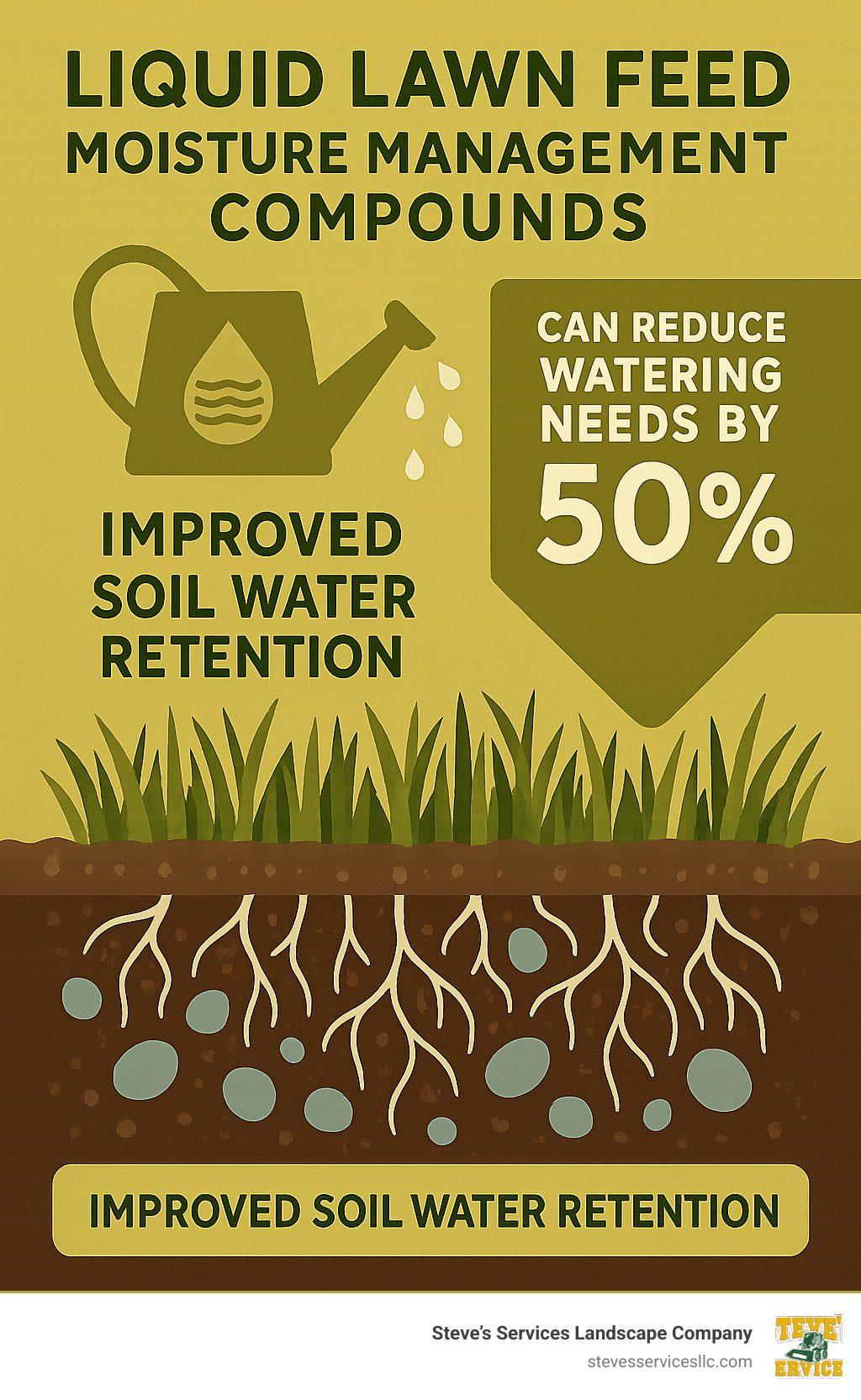 LIQUID LAWN FEED
MOISTURE MANAGEMENT COMPOUNDS

CAN REDUCE WATERING NEEDS BY 50%

IMPROVED SOIL WATER RETENTION

IMPROVED SOIL WATER RETENTION

Steve's Services Landscape Company
stevesservicesllc.com

TEVE'
ERVICE