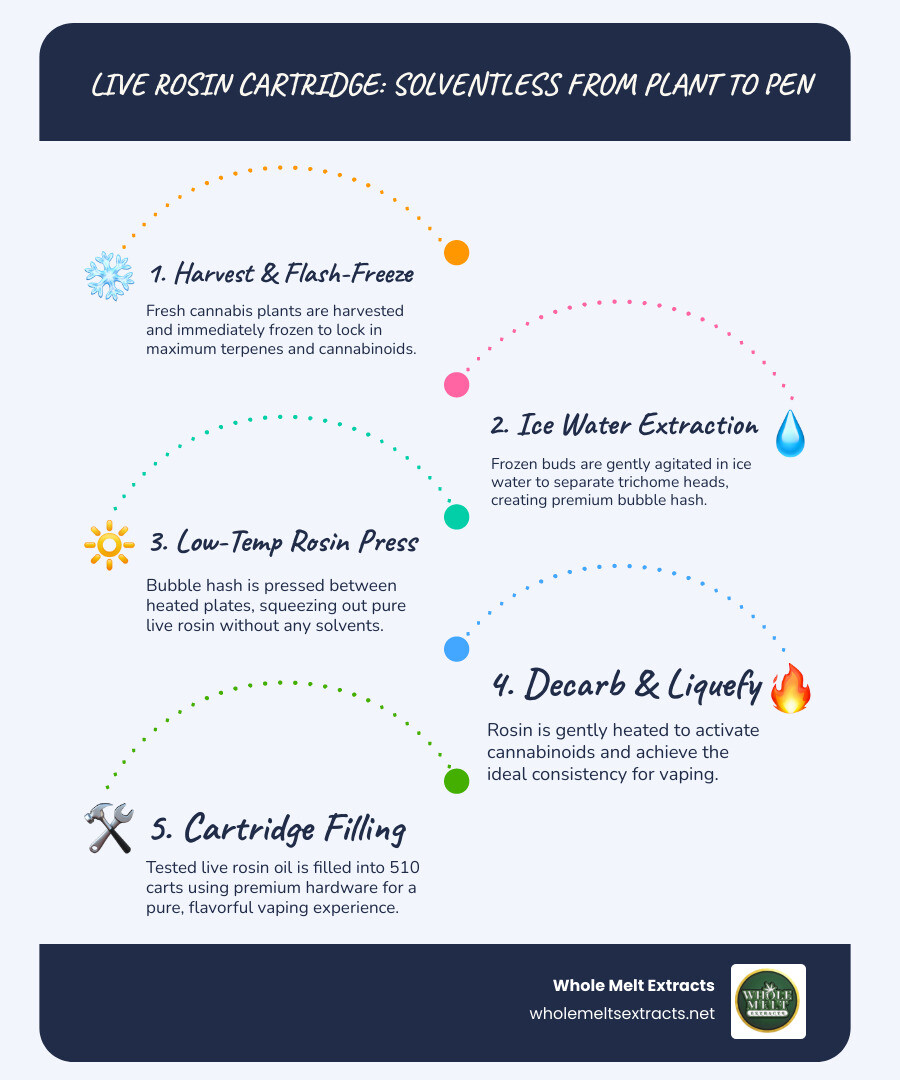 LIVE ROSIN CARTRIDGE: SOLVENTLESS FROM PLANT TO PEN

1. Harvest & Flash-Freeze

Fresh cannabis plants are harvested and immediately frozen to lock in maximum terpenes and cannabinoids.

2. Ice Water Extraction

Frozen buds are gently agitated in ice water to separate trichome heads, creating premium bubble hash.

3. Low-Temp Rosin Press

Bubble hash is pressed between heated plates, squeezing out pure live rosin without any solvents.

4. Decarb & Liquefy

Rosin is gently heated to activate cannabinoids and achieve the ideal consistency for vaping.

5. Cartridge Filling

Tested live rosin oil is filled into 510 carts using premium hardware for a pure, flavorful vaping experience.

Whole Melt Extracts
wholemeltsextracts.net

WHOLE MELT EXTRACTS