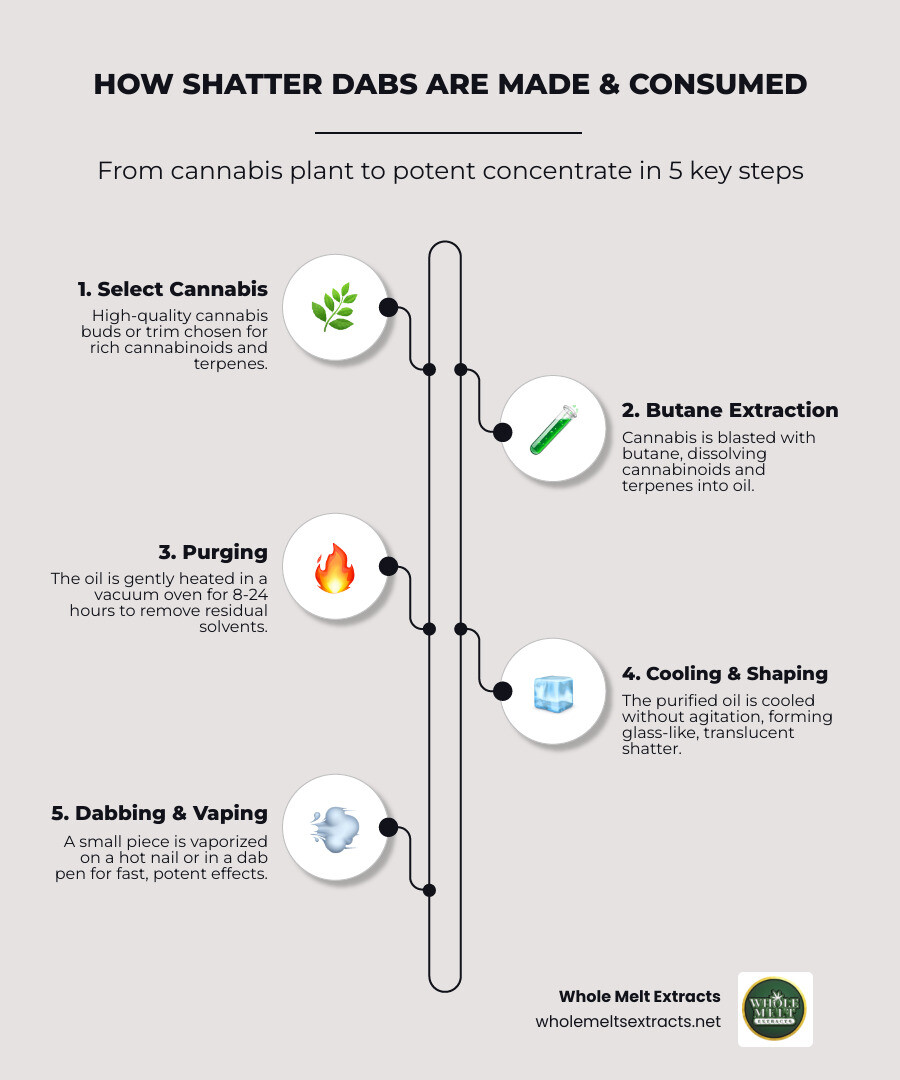 HOW SHATTER DABS ARE MADE & CONSUMED

From cannabis plant to potent concentrate in 5 key steps

1. Select Cannabis

High-quality cannabis buds or trim chosen for rich cannabinoids and terpenes.

2. Butane Extraction

Cannabis is blasted with butane, dissolving cannabinoids and terpenes into oil.

3. Purging

The oil is gently heated in a vacuum oven for 8-24 hours to remove residual solvents.

4. Cooling & Shaping

The purified oil is cooled without agitation, forming glass-like, translucent shatter.

5. Dabbing & Vaping

A small piece is vaporized on a hot nail or in a dab pen for fast, potent effects.

Whole Melt Extracts
wholemeltsextracts.net

WHOLE MELT EXTRACTS