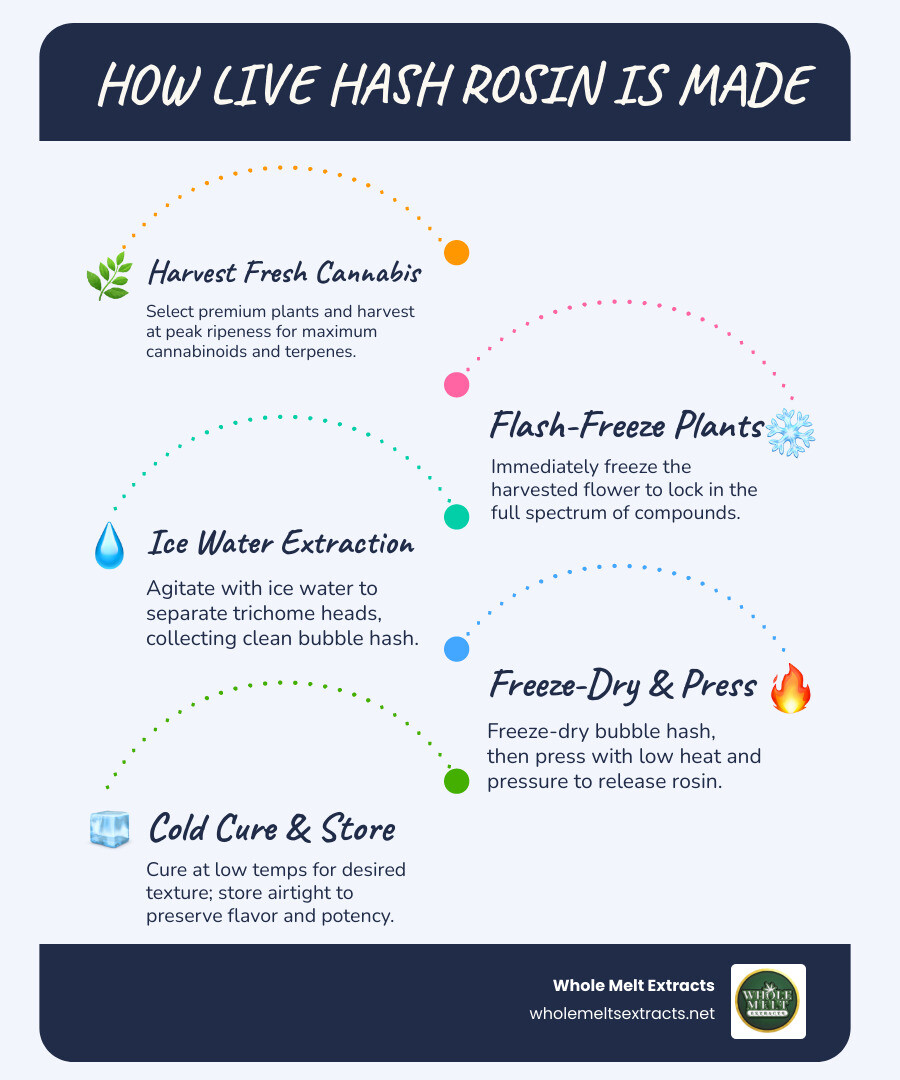 HOW LIVE HASH ROSIN IS MADE

Harvest Fresh Cannabis

Select premium plants and harvest at peak ripeness for maximum cannabinoids and terpenes.

Flash-Freeze Plants

Immediately freeze the harvested flower to lock in the full spectrum of compounds.

Ice Water Extraction

Agitate with ice water to separate trichome heads, collecting clean bubble hash.

Freeze-Dry & Press

Freeze-dry bubble hash, then press with low heat and pressure to release rosin.

Cold Cure & Store

Cure at low temps for desired texture; store airtight to preserve flavor and potency.

Whole Melt Extracts
wholemeltsextracts.net

WHOLE MELT EXTRACTS