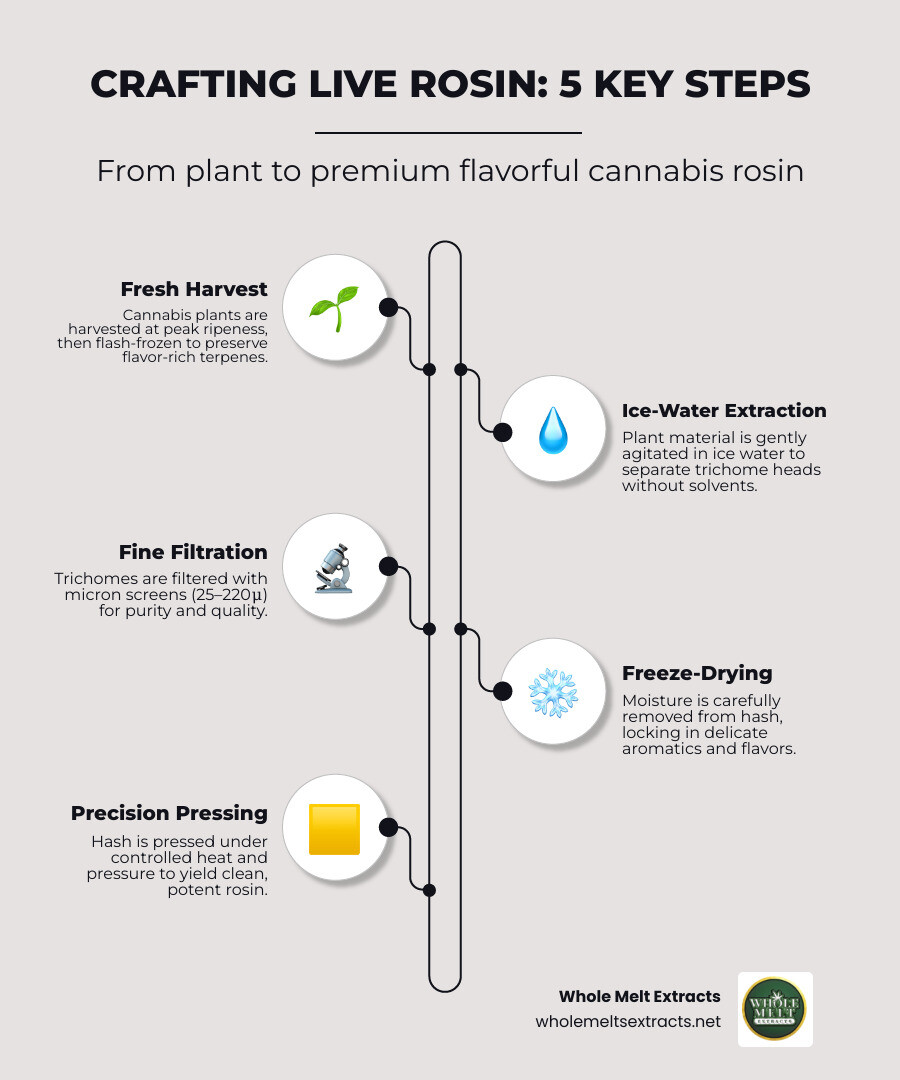 CRAFTING LIVE ROSIN: 5 KEY STEPS

From plant to premium flavorful cannabis rosin

Fresh Harvest
Cannabis plants are harvested at peak ripeness, then flash-frozen to preserve flavor-rich terpenes.

Ice-Water Extraction
Plant material is gently agitated in ice water to separate trichome heads without solvents.

Fine Filtration
Trichomes are filtered with micron screens (25–220µ) for purity and quality.

Freeze-Drying
Moisture is carefully removed from hash, locking in delicate aromatics and flavors.

Precision Pressing
Hash is pressed under controlled heat and pressure to yield clean, potent rosin.

Whole Melt Extracts
wholemeltsextracts.net

WHOLE MELT EXTRACTS