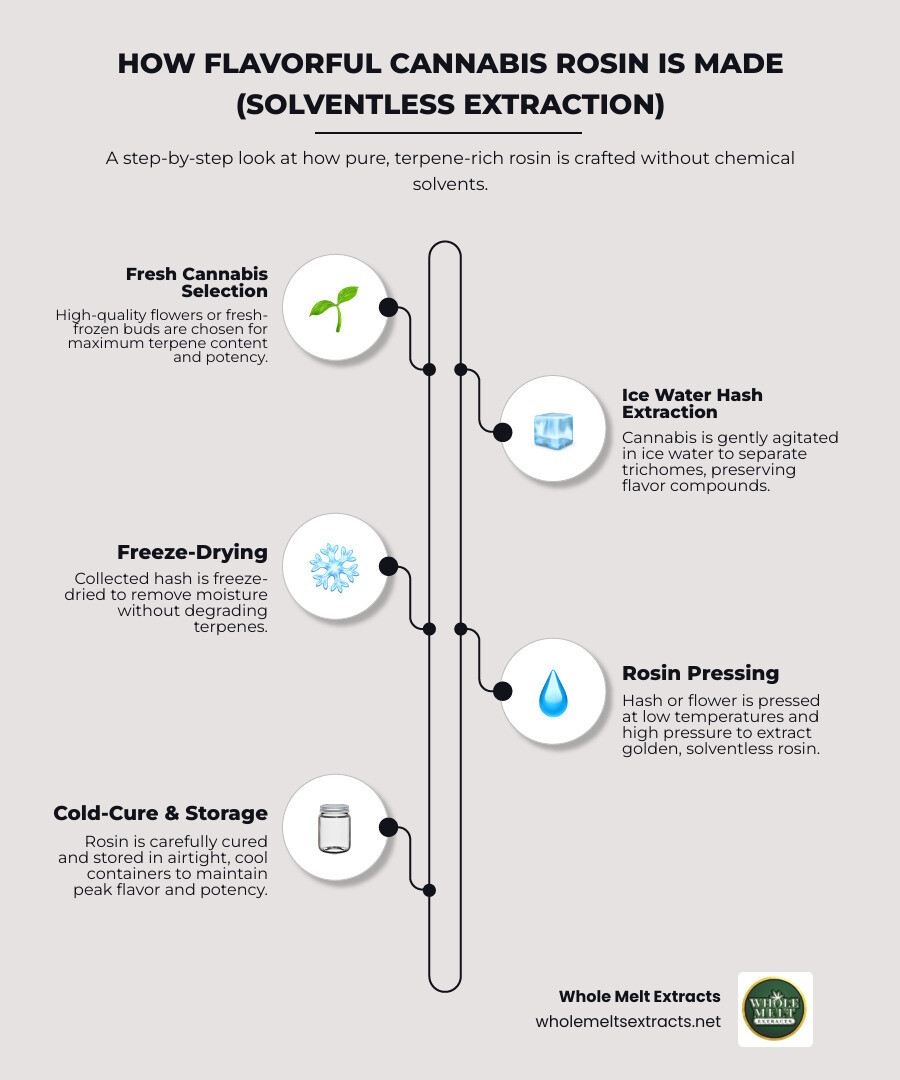 HOW FLAVORFUL CANNABIS ROSIN IS MADE (SOLVENTLESS EXTRACTION)

A step-by-step look at how pure, terpene-rich rosin is crafted without chemical solvents.

Fresh Cannabis Selection

High-quality flowers or fresh-frozen buds are chosen for maximum terpene content and potency.

Ice Water Hash Extraction

Cannabis is gently agitated in ice water to separate trichomes, preserving flavor compounds.

Freeze-Drying

Collected hash is freeze-dried to remove moisture without degrading terpenes.

Rosin Pressing

Hash or flower is pressed at low temperatures and high pressure to extract golden, solventless rosin.

Cold-Cure & Storage

Rosin is carefully cured and stored in airtight, cool containers to maintain peak flavor and potency.

Whole Melt Extracts
wholemeltsextracts.net

WHOLE MELT EXTRACTS