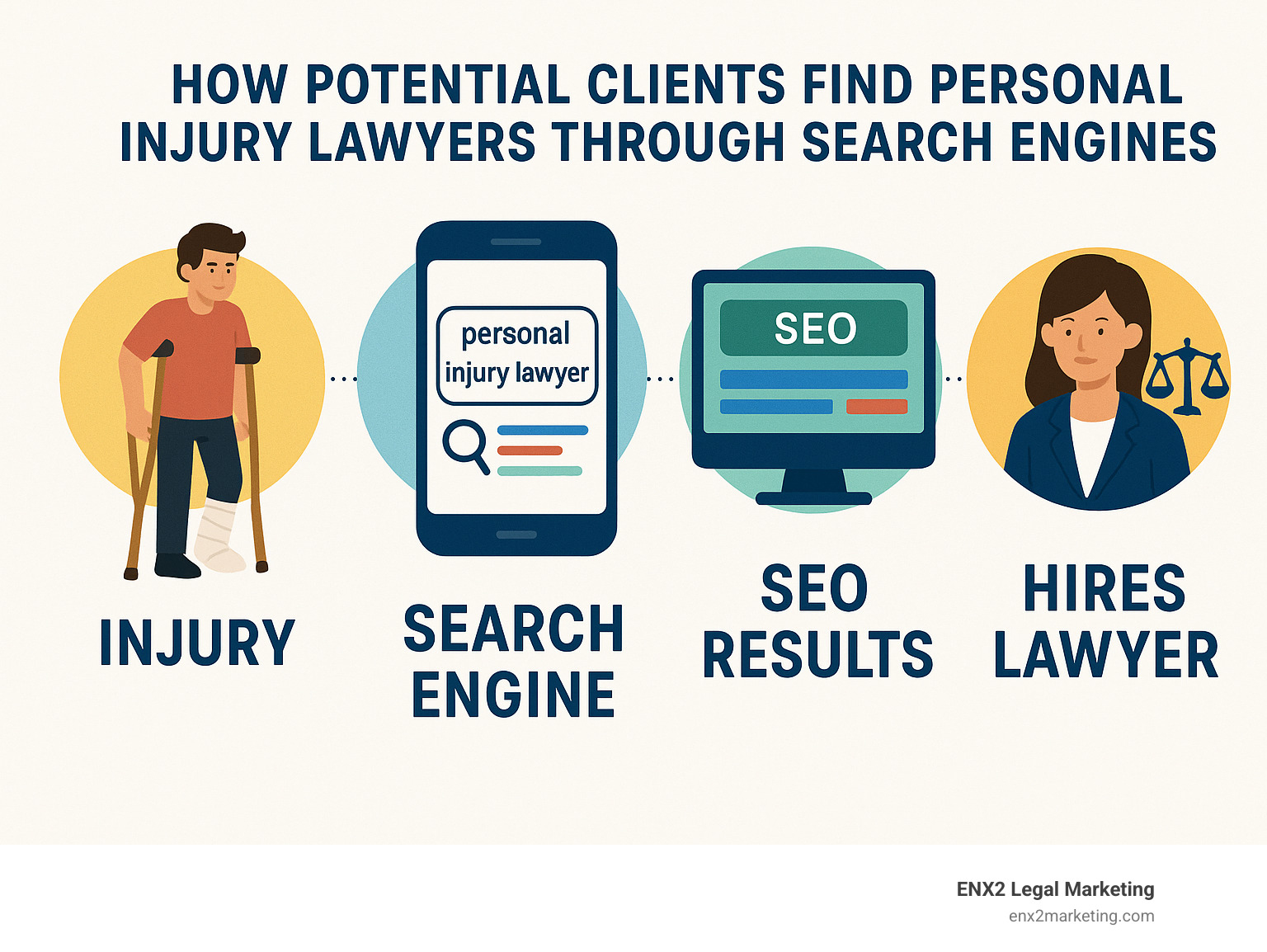 HOW POTENTIAL CLIENTS FIND PERSONAL INJURY LAWYERS THROUGH SEARCH ENGINES

personal injury lawyer

SEO

INJURY

SEARCH ENGINE

SEO RESULTS

HIRES LAWYER

ENX2 Legal Marketing
enx2marketing.com