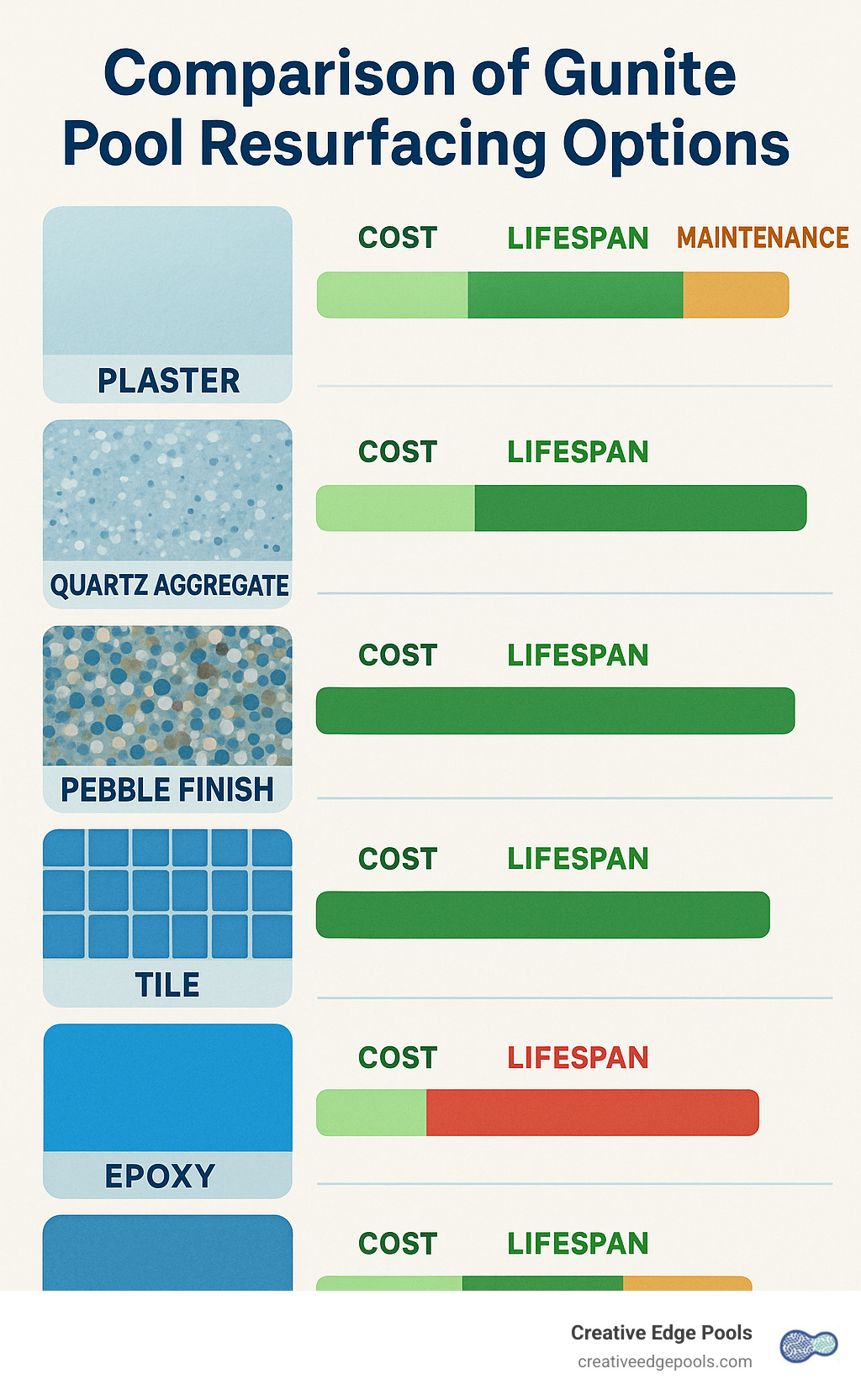 Comparison of Gunite Pool Resurfacing Options

PLASTER
COST LIFESPAN MAINTENANCE

QUARTZ AGGREGATE
COST LIFESPAN

PEBBLE FINISH
COST LIFESPAN

TILE
COST LIFESPAN

EPOXY
COST LIFESPAN

COST LIFESPAN

Creative Edge Pools
creativeedgepools.com