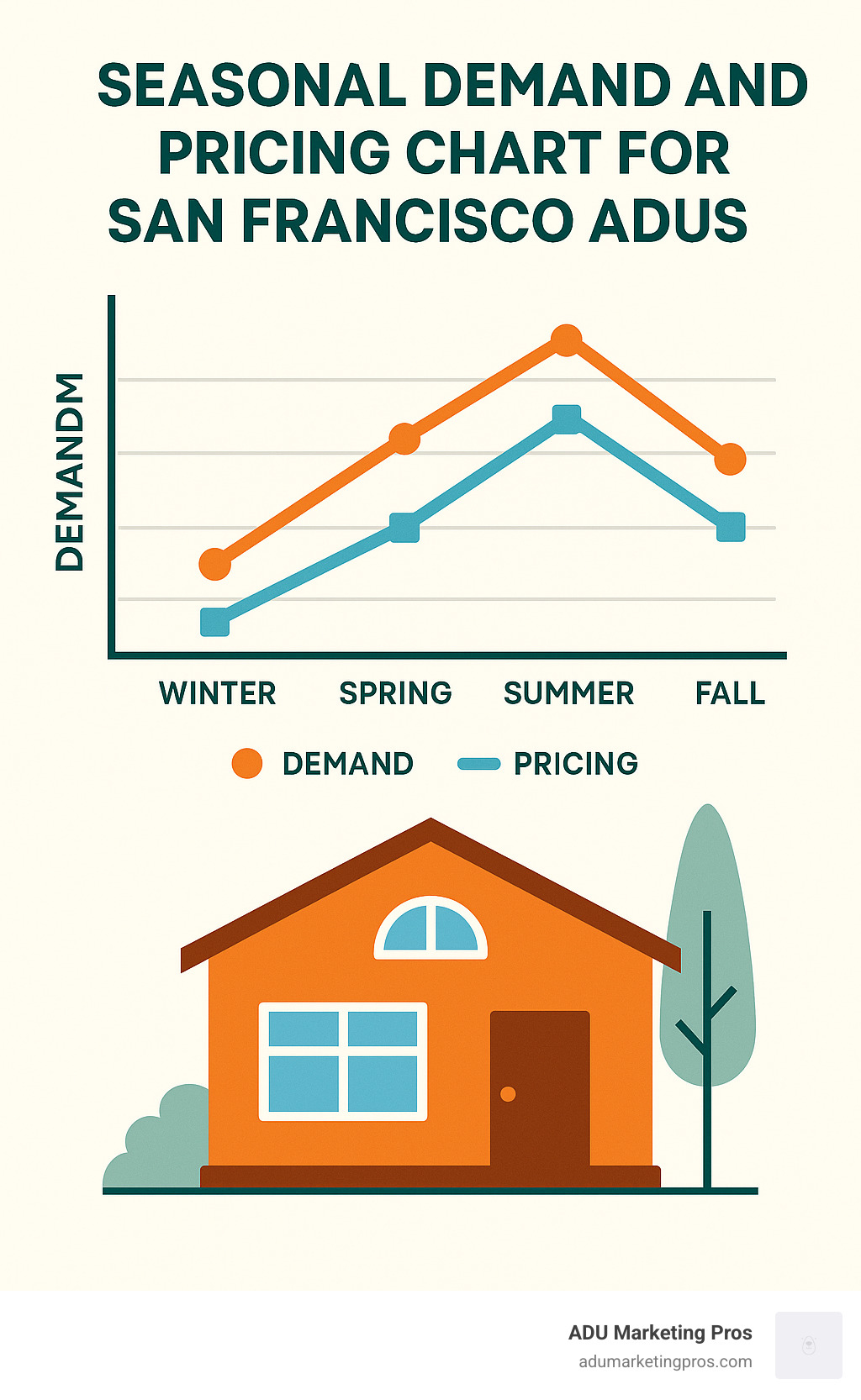 SEASONAL DEMAND AND PRICING CHART FOR SAN FRANCISCO ADUS

DEMANDM

WINTER SPRING SUMMER FALL

DEMAND PRICING

ADU Marketing Pros
adumarketingpros.com