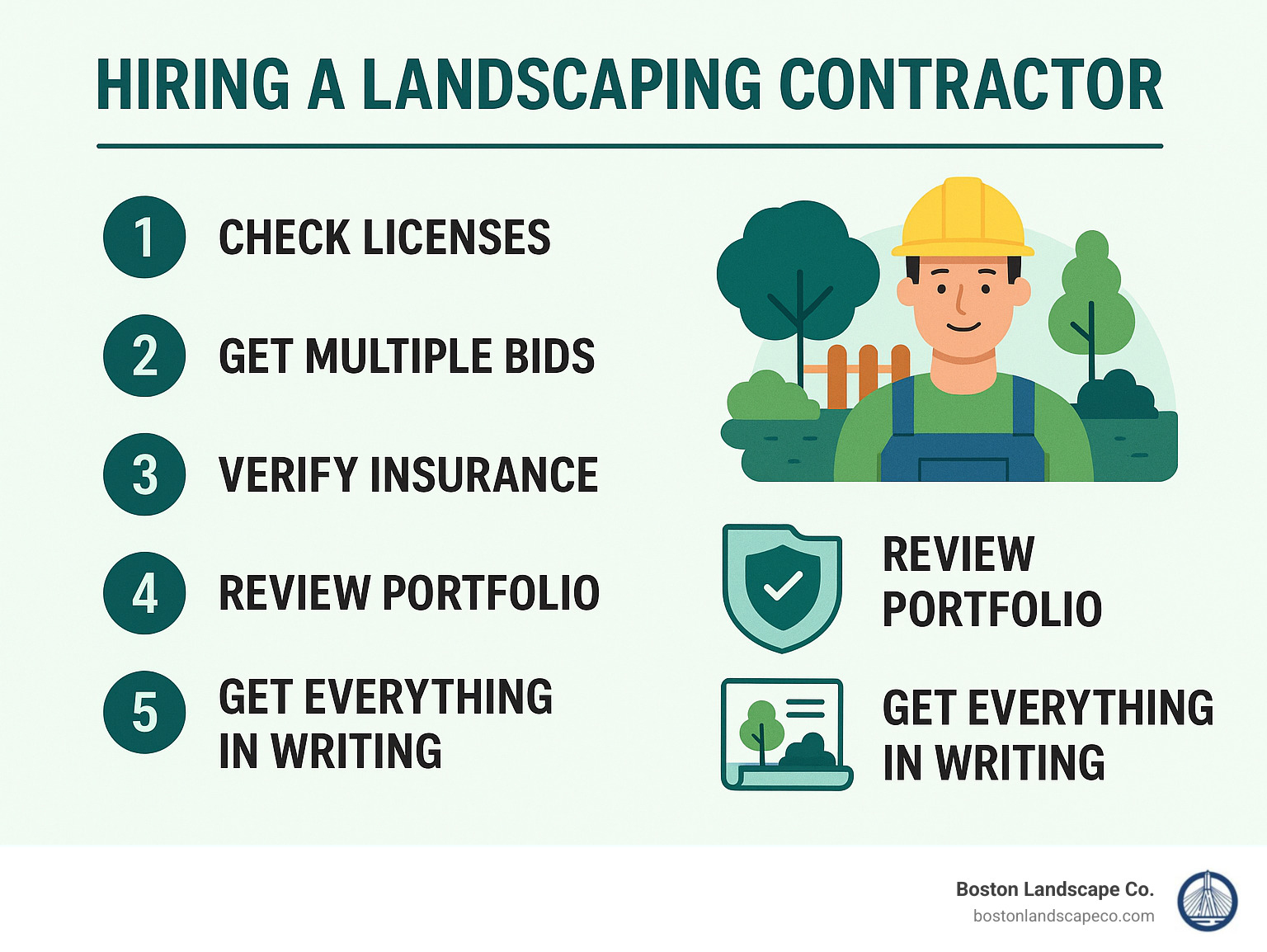 HIRING A LANDSCAPING CONTRACTOR

1 CHECK LICENSES

2 GET MULTIPLE BIDS

3 VERIFY INSURANCE

4 REVIEW PORTFOLIO

5 GET EVERYTHING IN WRITING

REVIEW PORTFOLIO

GET EVERYTHING IN WRITING

Boston Landscape Co.
bostonlandscapeco.com