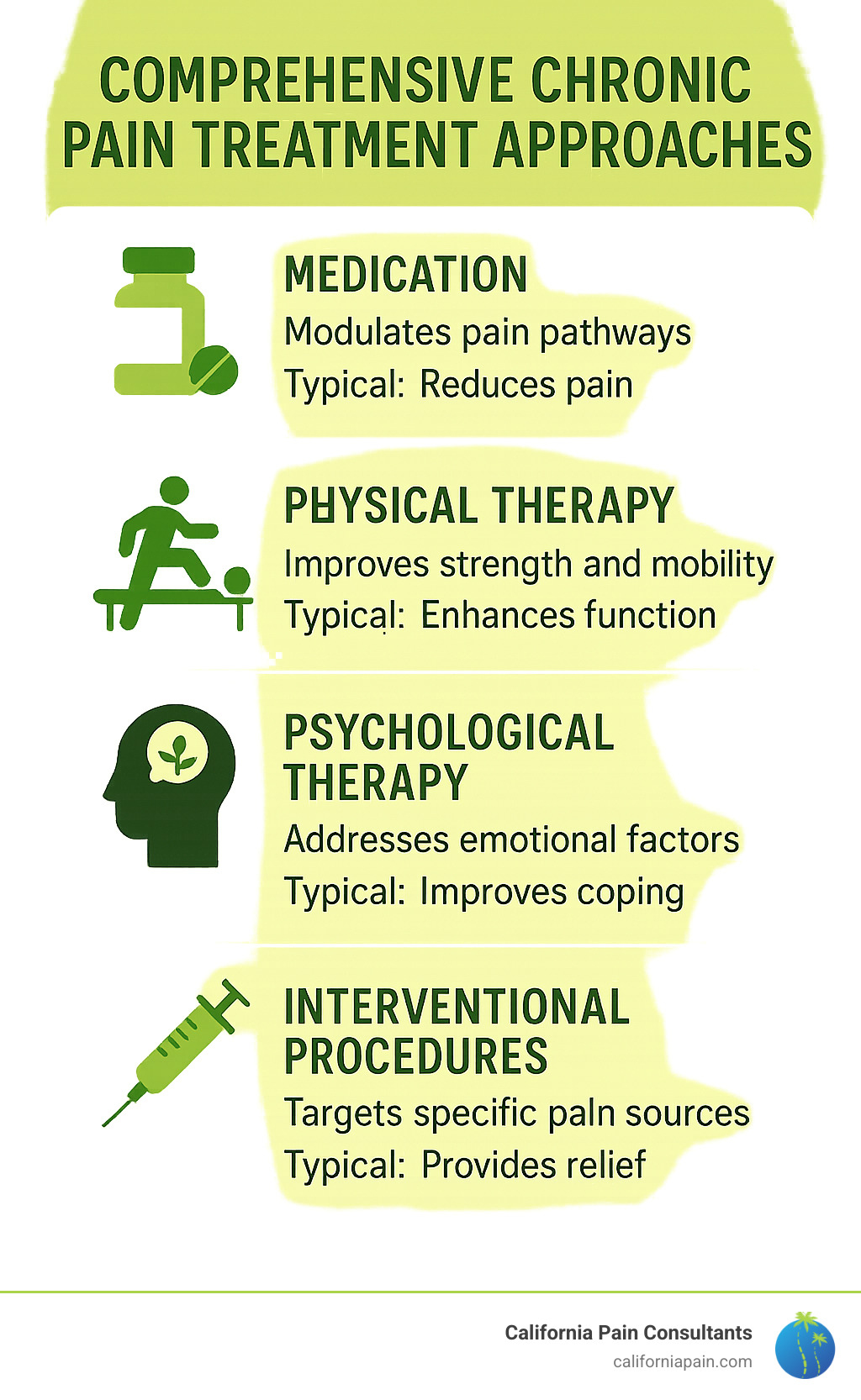 COMPREHENSIVE CHRONIC PAIN TREATMENT APPROACHES

MEDICATION
Modulates pain pathways
Typical: Reduces pain

PHYSICAL THERAPY
Improves strength and mobility
Typical: Enhances function

PSYCHOLOGICAL THERAPY
Addresses emotional factors
Typical: Improves coping

INTERVENTIONAL PROCEDURES
Targets specific paln sources
Typical: Provides relief

California Pain Consultants
californiapain.com