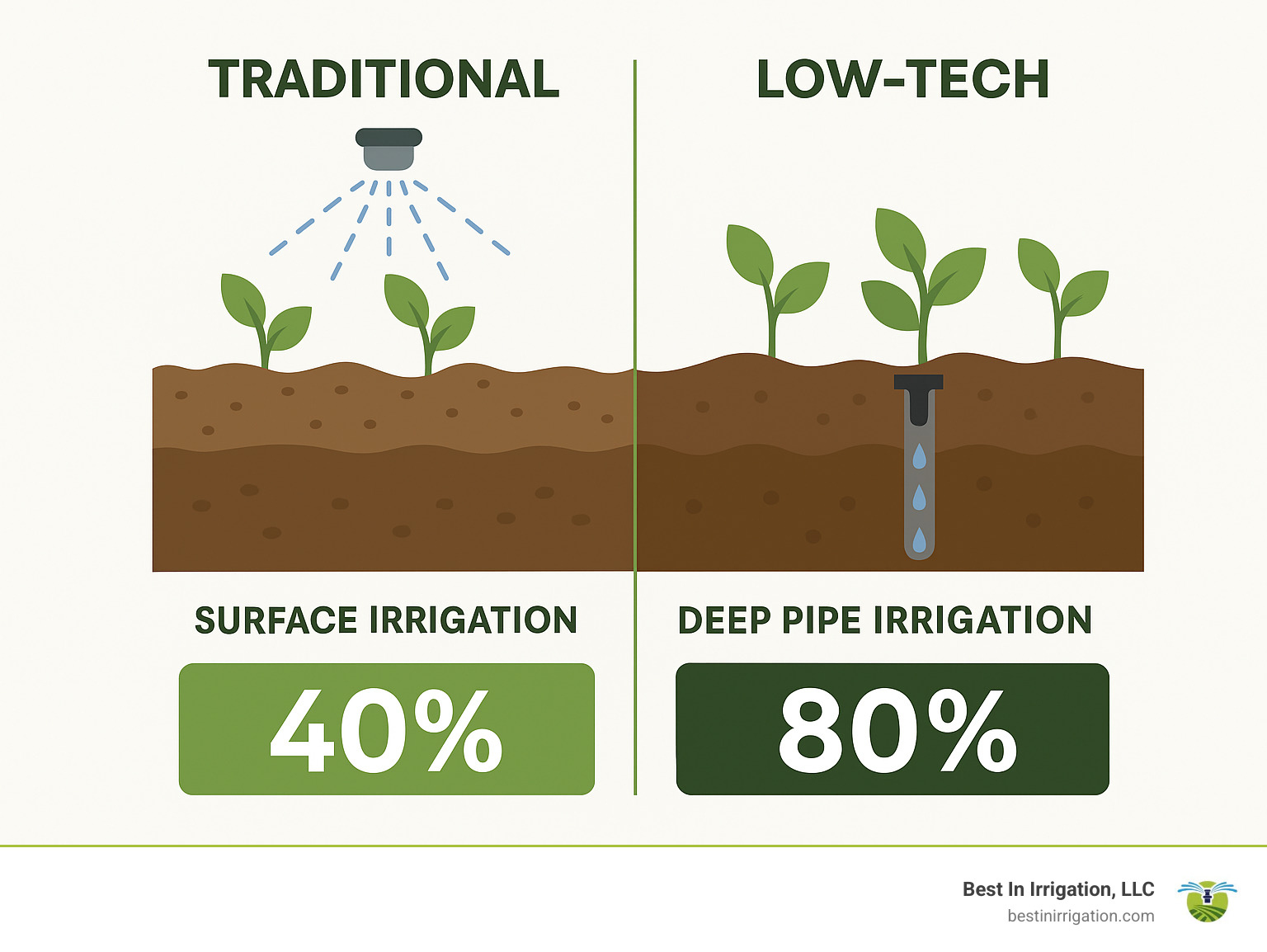 TRADITIONAL

SURFACE IRRIGATION

40%

LOW-TECH

DEEP PIPE IRRIGATION

80%

Best In Irrigation, LLC
bestinirrigation.com