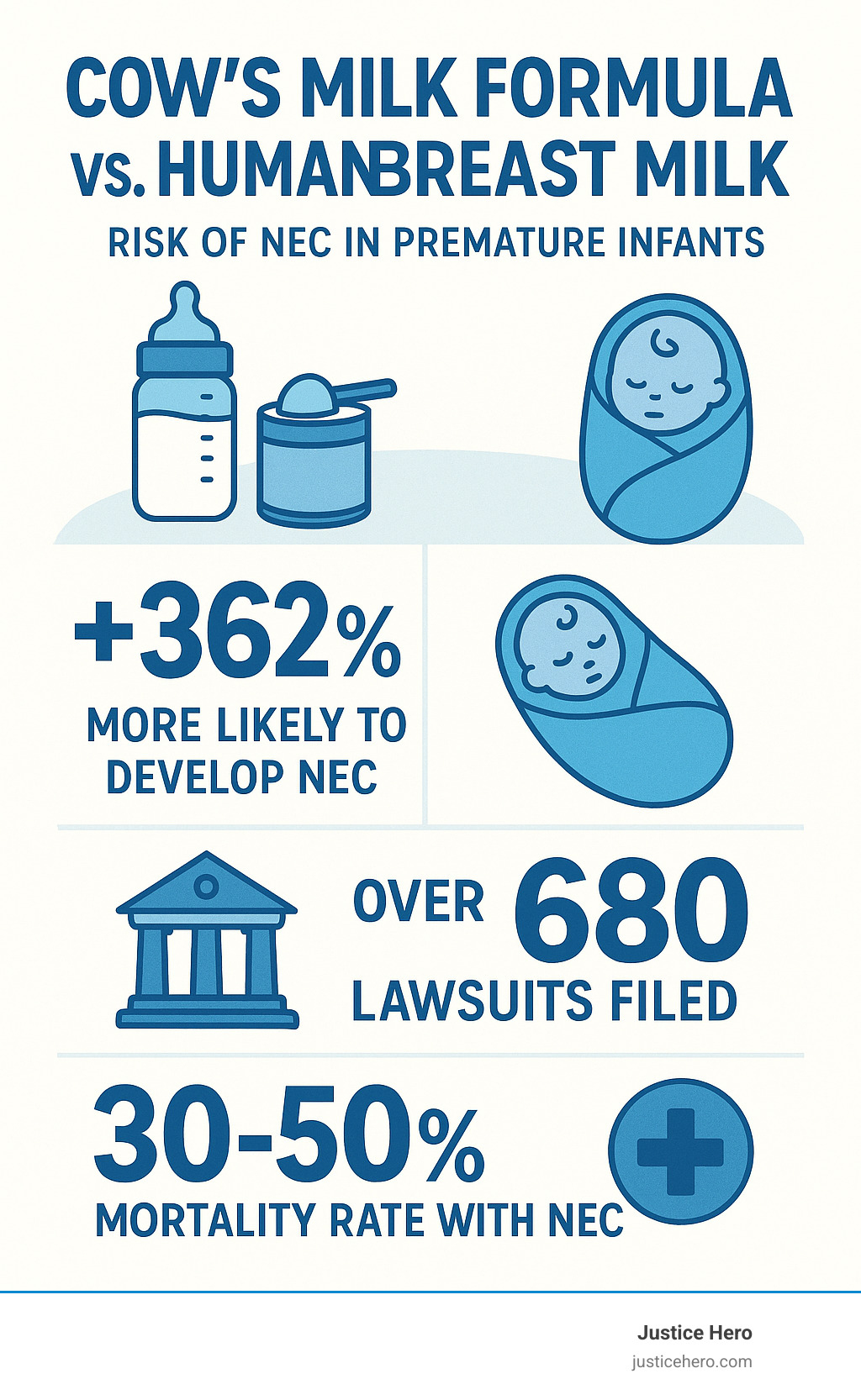 COW'S MILK FORMULA
VS. HUMANBREAST MILK

RISK OF NEC IN PREMATURE INFANTS

+362%
MORE LIKELY TO DEVELOP NEC

OVER 680
LAWSUITS FILED

30-50%
MORTALITY RATE WITH NEC

Justice Hero
justicehero.com