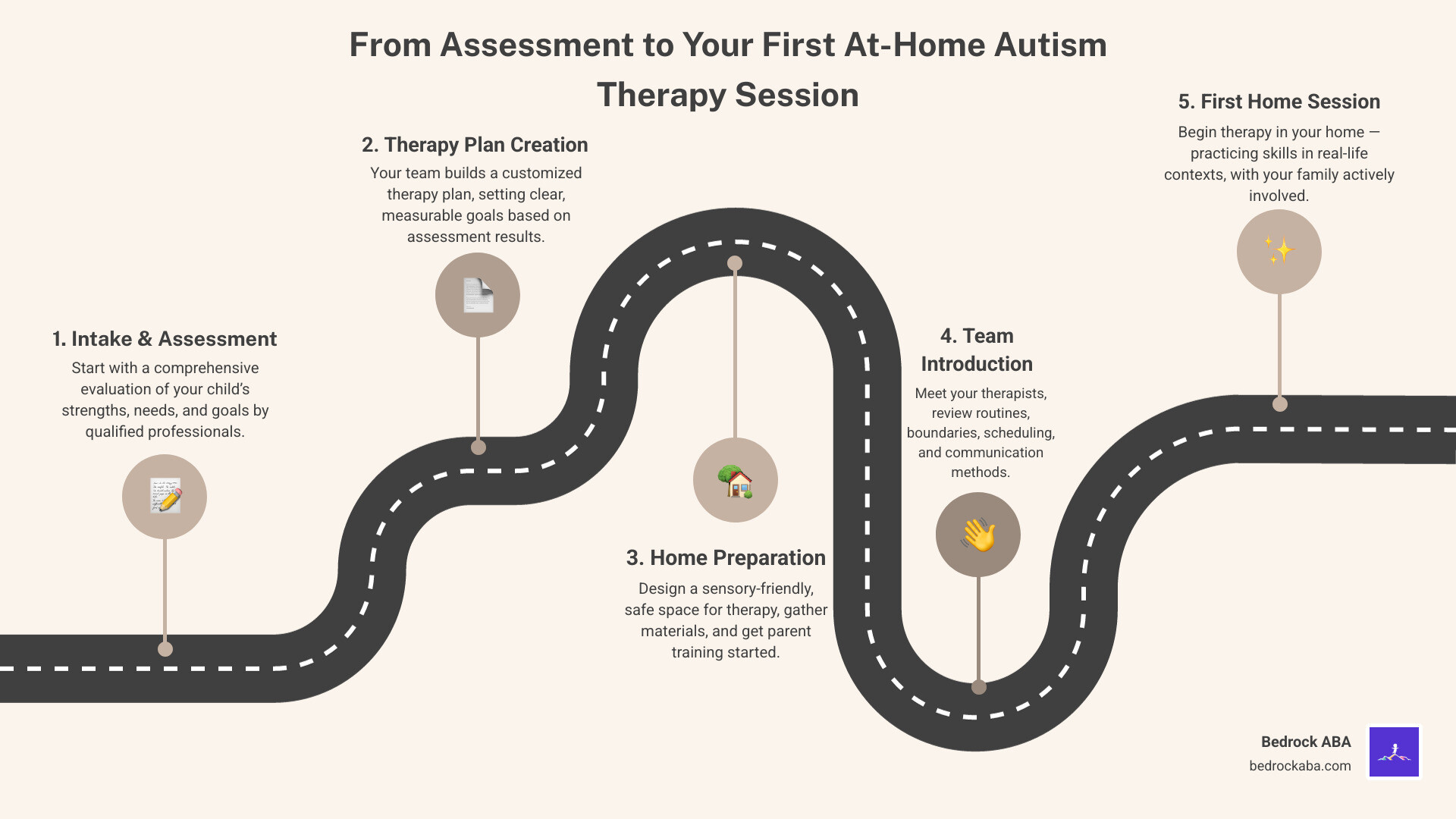 From Assessment to Your First At-Home Autism Therapy Session

1. Intake & Assessment
Start with a comprehensive evaluation of your child's strengths, needs, and goals by qualified professionals.

2. Therapy Plan Creation
Your team builds a customized therapy plan, setting clear, measurable goals based on assessment results.

3. Home Preparation
Design a sensory-friendly, safe space for therapy, gather materials, and get parent training started.

4. Team Introduction
Meet your therapists, review routines, boundaries, scheduling, and communication methods.

5. First Home Session
Begin therapy in your home — practicing skills in real-life contexts, with your family actively involved.

Bedrock ABA
bedrockaba.com