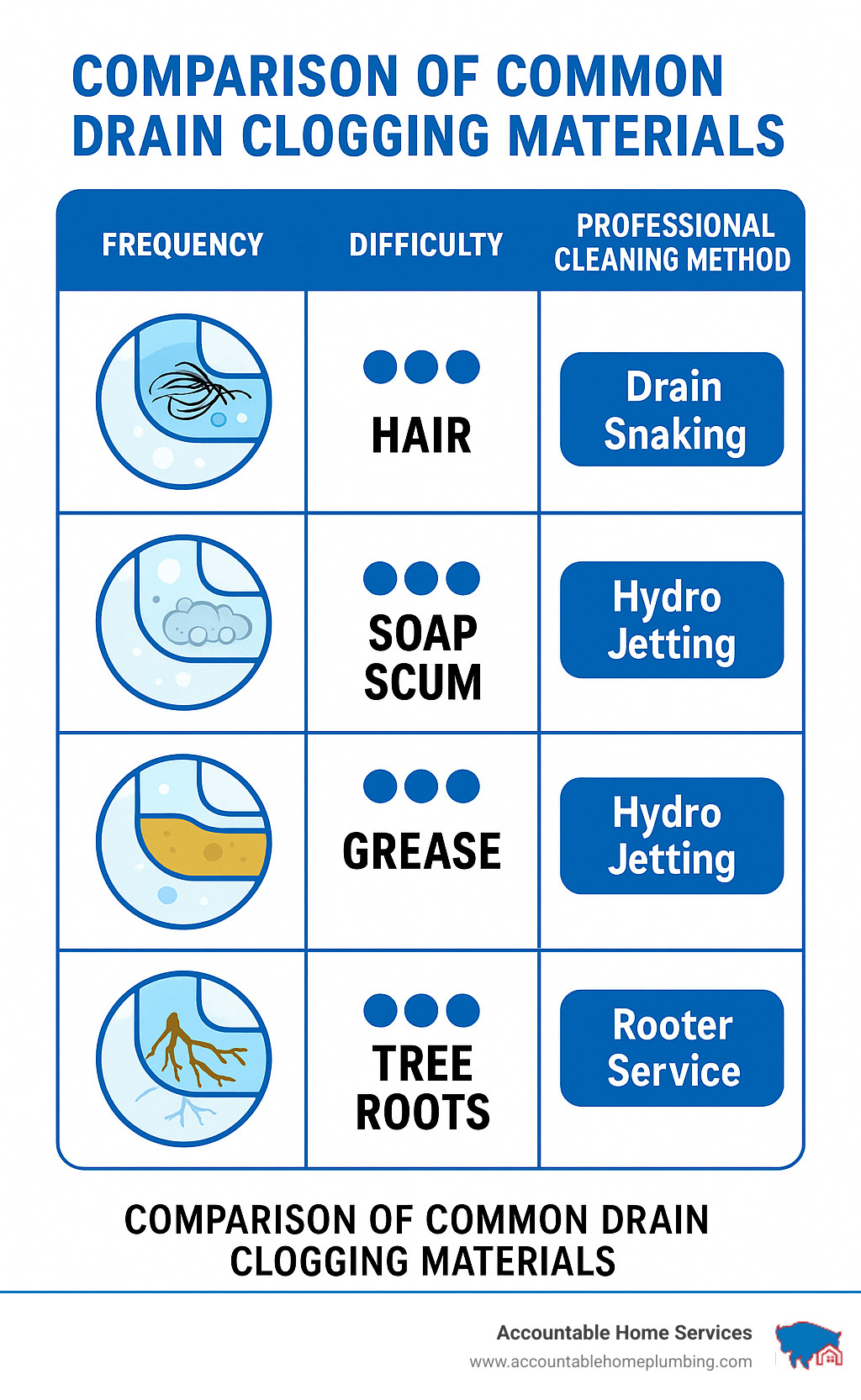 COMPARISON OF COMMON DRAIN CLOGGING MATERIALS

| FREQUENCY | DIFFICULTY | PROFESSIONAL CLEANING METHOD |
|---|---|---|
| | HAIR | Drain Snaking |
| | SOAP SCUM | Hydro Jetting |
| | GREASE | Hydro Jetting |
| | TREE ROOTS | Rooter Service |

COMPARISON OF COMMON DRAIN CLOGGING MATERIALS

Accountable Home Services
www.accountablehomeplumbing.com