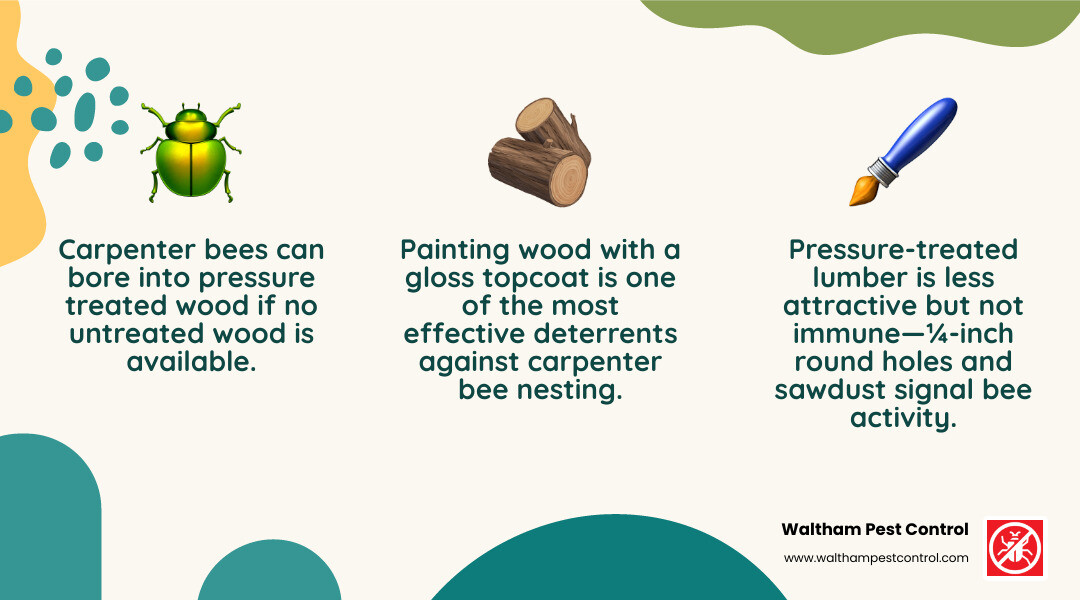 Carpenter bees can bore into pressure treated wood if no untreated wood is available.

Painting wood with a gloss topcoat is one of the most effective deterrents against carpenter bee nesting.

Pressure-treated lumber is less attractive but not immune—¼-inch round holes and sawdust signal bee activity.

Waltham Pest Control
www.walthampestcontrol.com