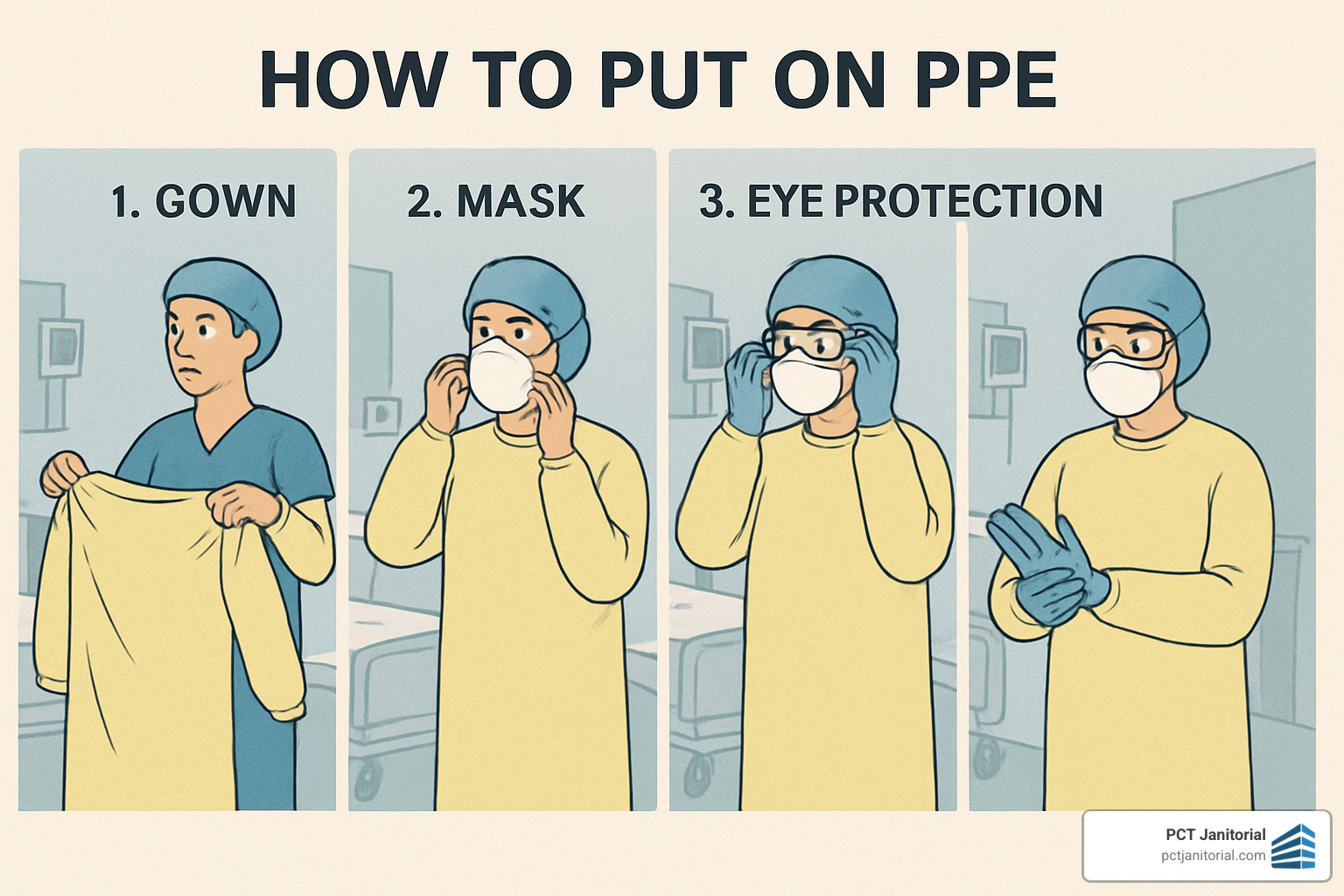 HOW TO PUT ON PPE

1. GOWN

2. MASK

3. EYE PROTECTION

PCT Janitorial
pctjanitorial.com