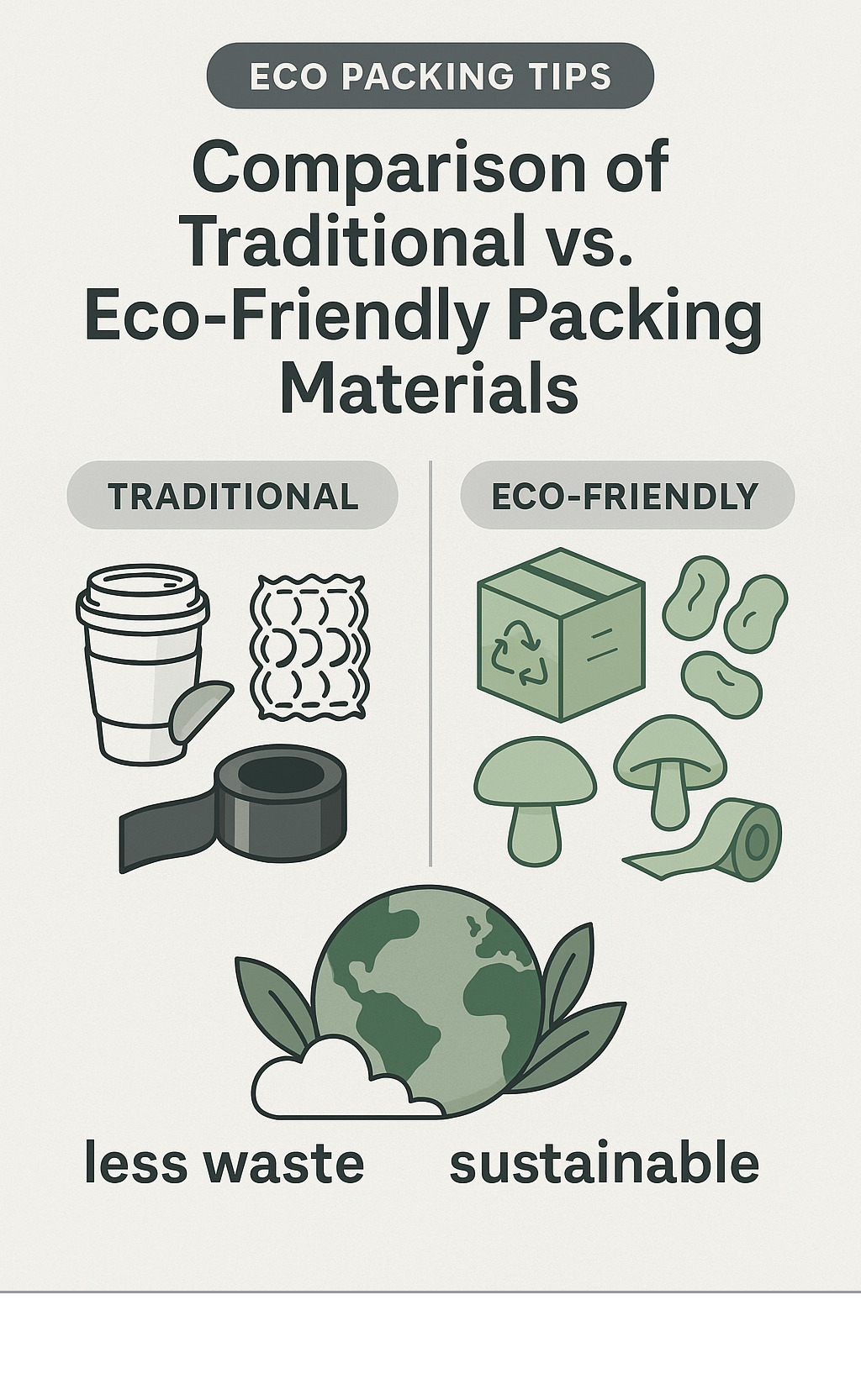 ECO PACKING TIPS

Comparison of Traditional vs. Eco-Friendly Packing Materials

TRADITIONAL

ECO-FRIENDLY

less waste

sustainable