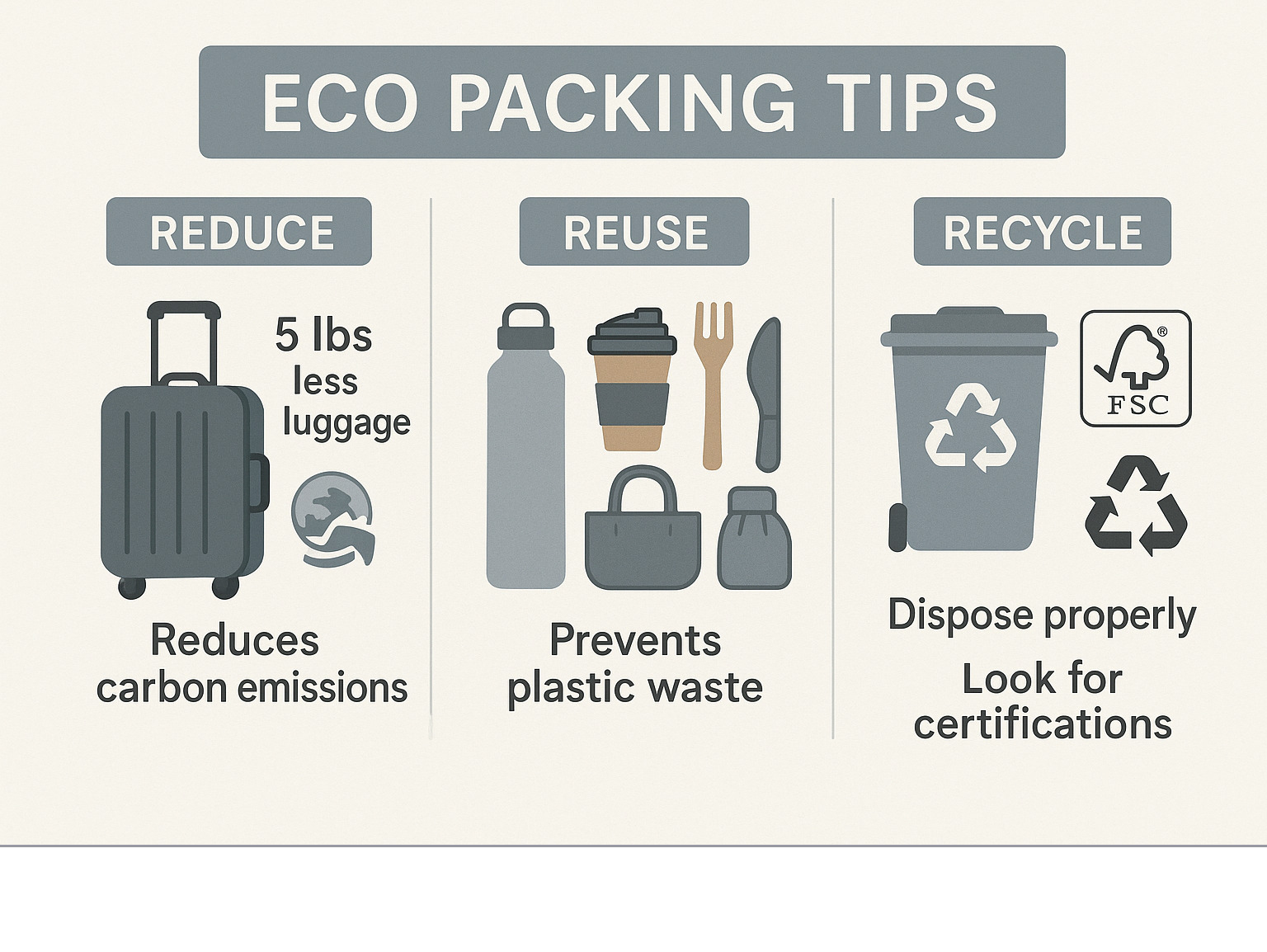 ECO PACKING TIPS

REDUCE

5 lbs less luggage

Reduces carbon emissions

REUSE

Prevents plastic waste

RECYCLE

FSC ®

Dispose properly

Look for certifications