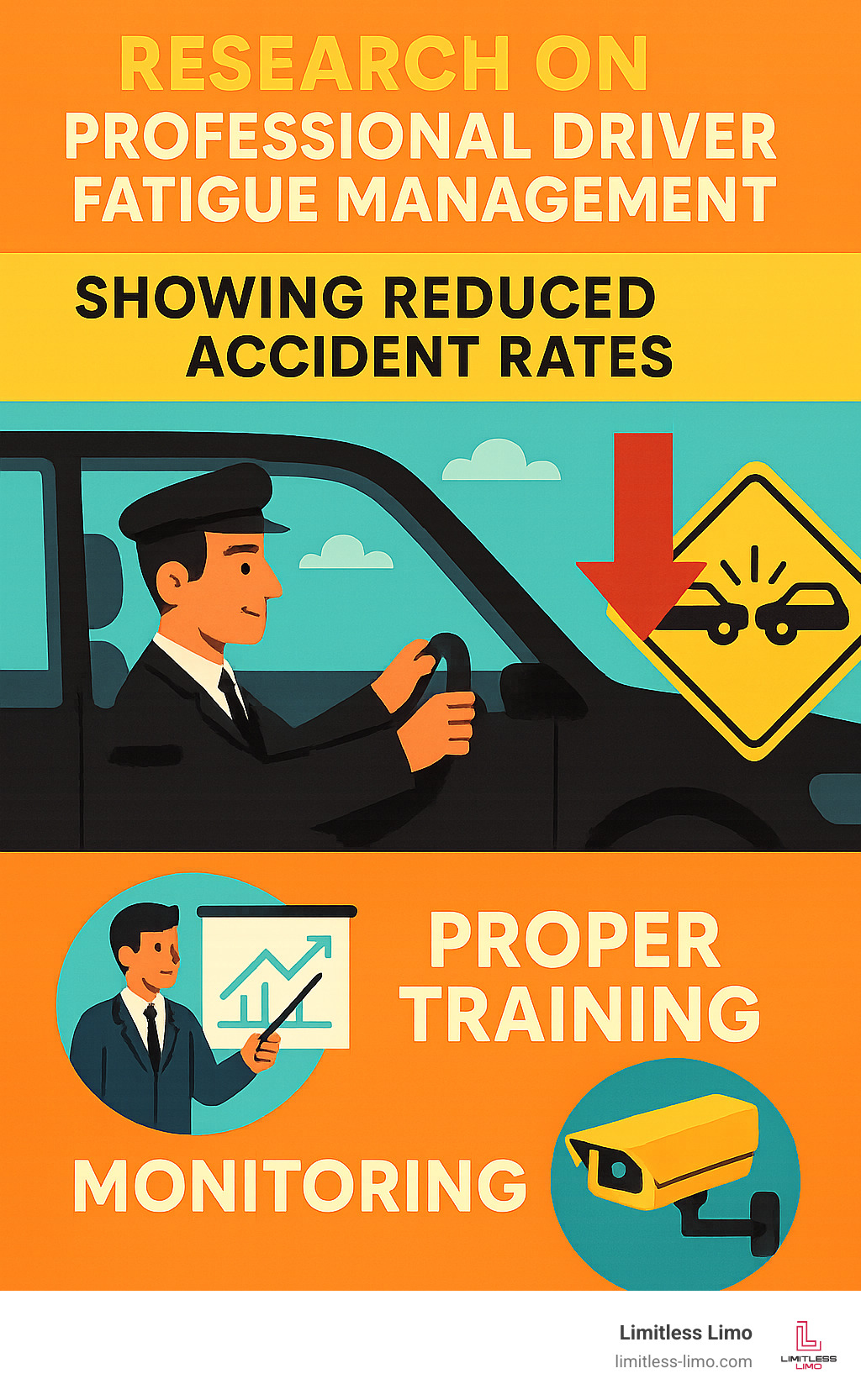 RESEARCH ON PROFESSIONAL DRIVER FATIGUE MANAGEMENT

SHOWING REDUCED ACCIDENT RATES

PROPER TRAINING

MONITORING

Limitless Limo
limitless-limo.com

LIMITLESS LIMO