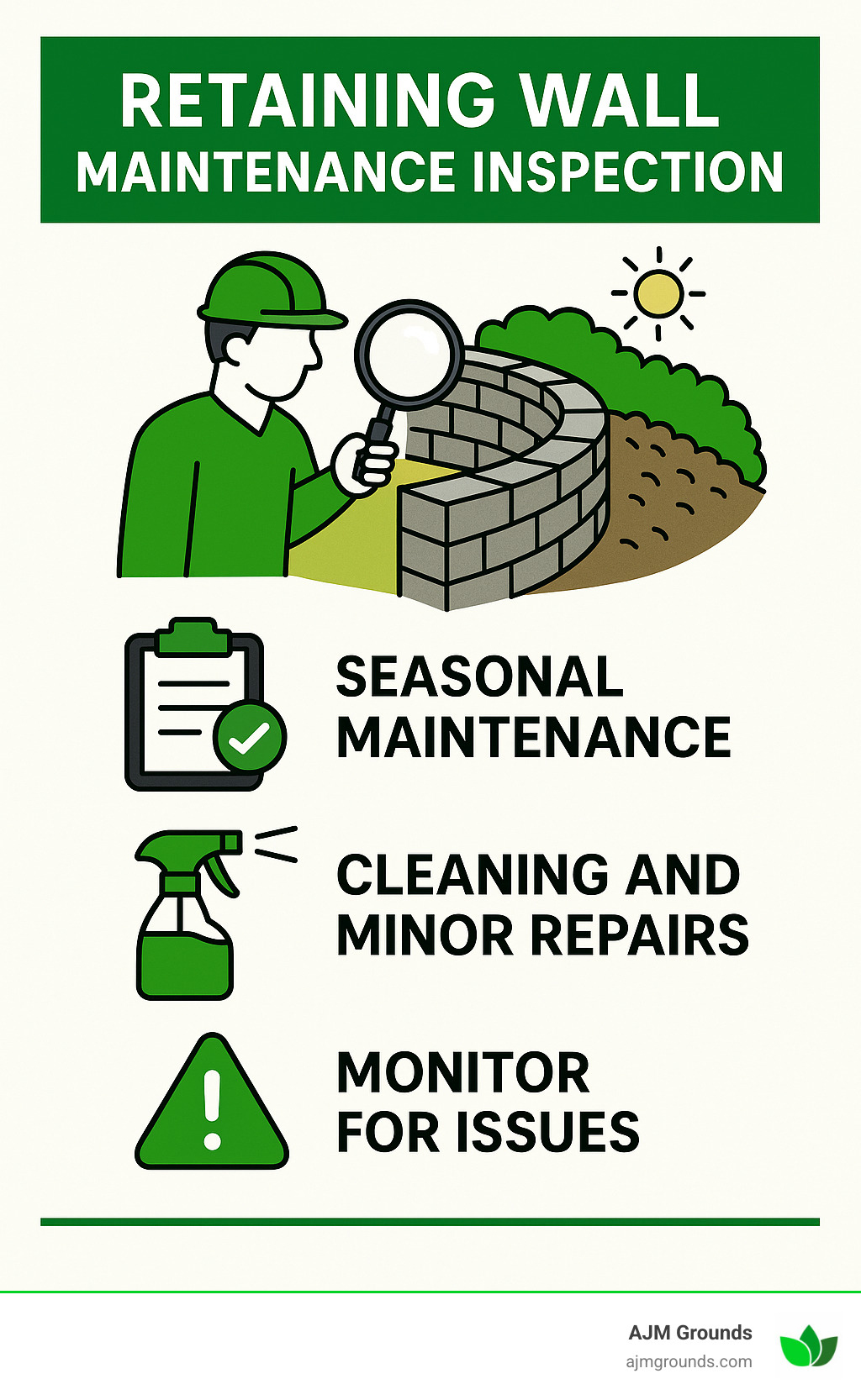 RETAINING WALL
MAINTENANCE INSPECTION

SEASONAL MAINTENANCE

CLEANING AND MINOR REPAIRS

MONITOR FOR ISSUES

AJM Grounds
ajmgrounds.com