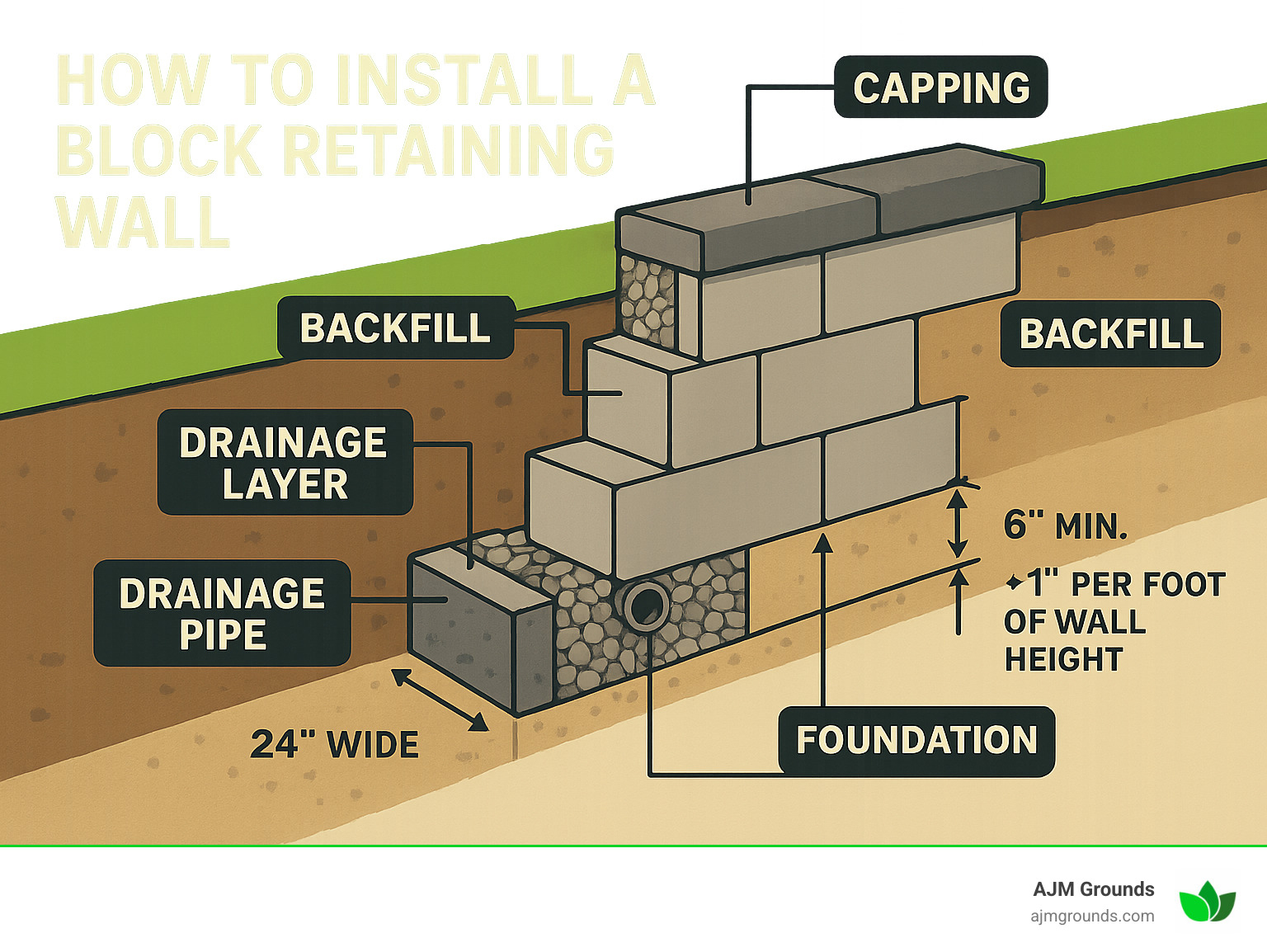 HOW TO INSTALL A BLOCK RETAINING WALL

CAPPING

BACKFILL

BACKFILL

DRAINAGE LAYER

DRAINAGE PIPE

6" MIN.

+1" PER FOOT OF WALL HEIGHT

24" WIDE

FOUNDATION

AJM Grounds
ajmgrounds.com