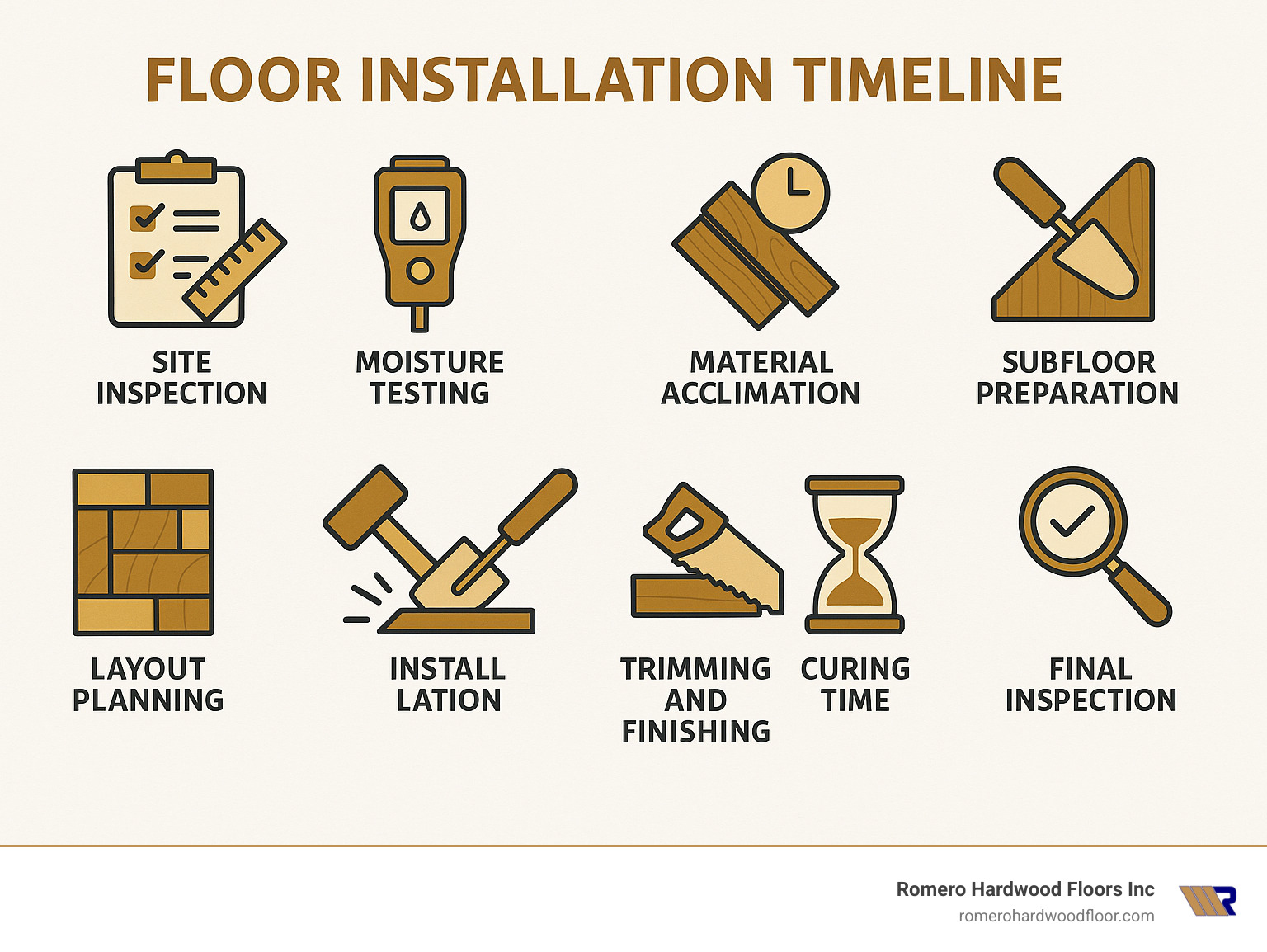 FLOOR INSTALLATION TIMELINE

SITE INSPECTION

MOISTURE TESTING

MATERIAL ACCLIMATION

SUBFLOOR PREPARATION

LAYOUT PLANNING

INSTALL LATION

TRIMMING AND FINISHING

CURING TIME

FINAL INSPECTION

Romero Hardwood Floors Inc
romerohardwoodfloor.com