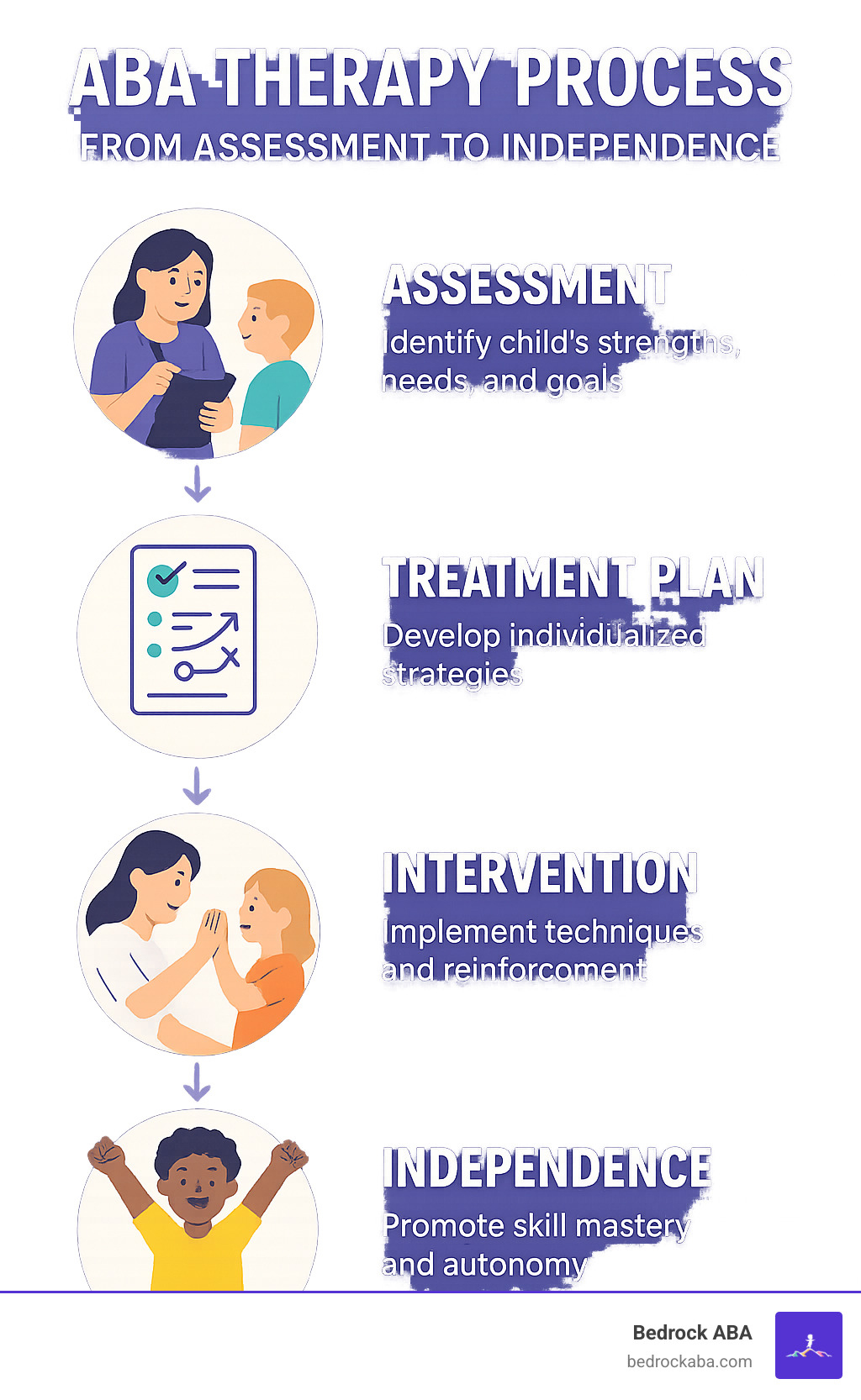 ABA THERAPY PROCESS
FROM ASSESSMENT TO INDEPENDENCE

ASSESSMENT
Identify child's strengths, needs, and goals

TREATMENT PLAN
Develop individualized strategies

INTERVENTION
Implement techniques and reinforcement

INDEPENDENCE
Promote skill mastery and autonomy

Bedrock ABA
bedrockaba.com