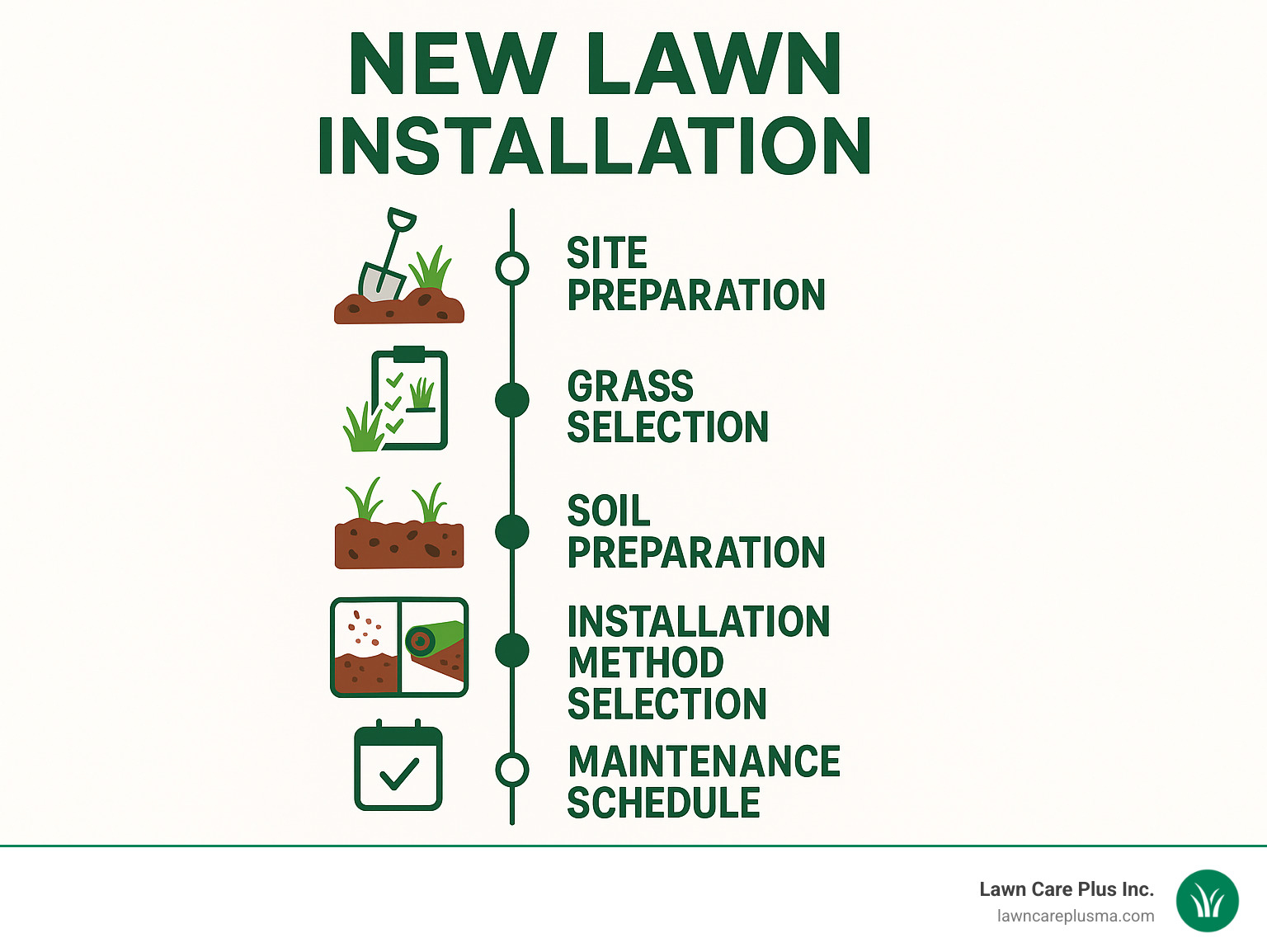 NEW LAWN INSTALLATION

SITE PREPARATION

GRASS SELECTION

SOIL PREPARATION

INSTALLATION METHOD SELECTION

MAINTENANCE SCHEDULE

Lawn Care Plus Inc.
lawncareplusma.com