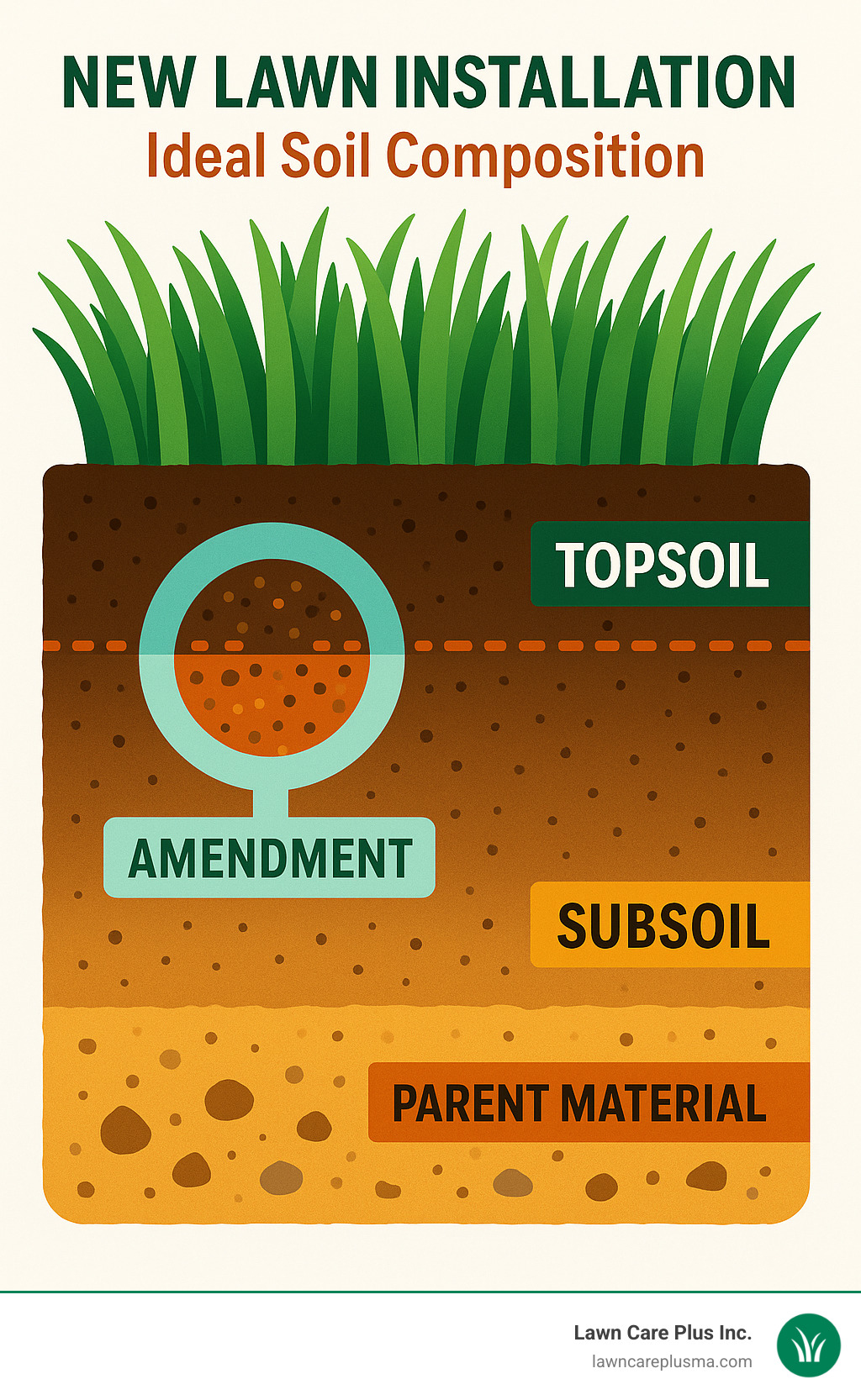 NEW LAWN INSTALLATION
Ideal Soil Composition

TOPSOIL

AMENDMENT

SUBSOIL

PARENT MATERIAL

Lawn Care Plus Inc.
lawncareplusma.com