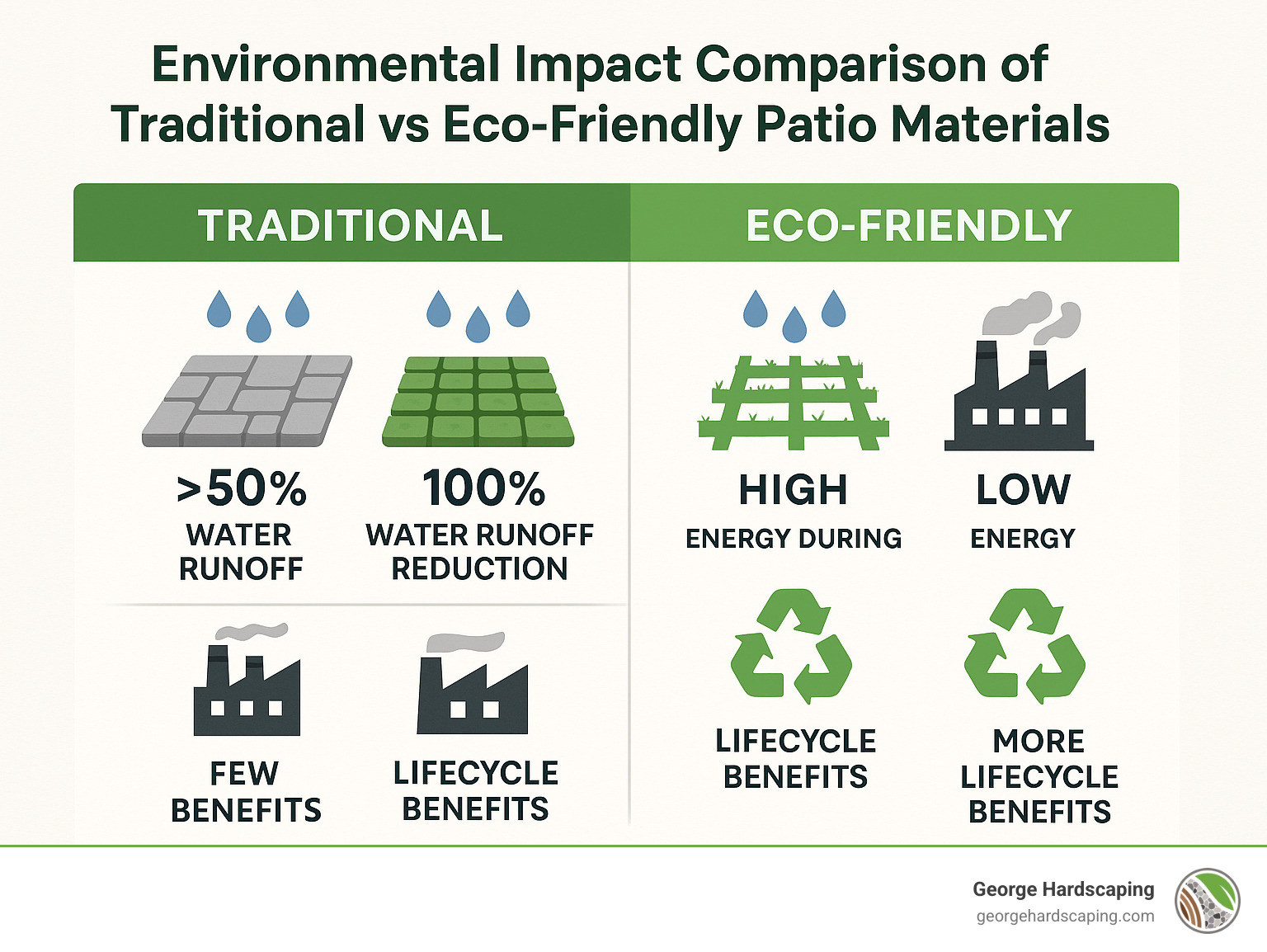 Environmental Impact Comparison of Traditional vs Eco-Friendly Patio Materials

TRADITIONAL

>50%
WATER RUNOFF

100%
WATER RUNOFF REDUCTION

FEW BENEFITS

LIFECYCLE BENEFITS

ECO-FRIENDLY

HIGH
ENERGY DURING

LOW
ENERGY

LIFECYCLE BENEFITS

MORE LIFECYCLE BENEFITS

George Hardscaping
georgehardscaping.com