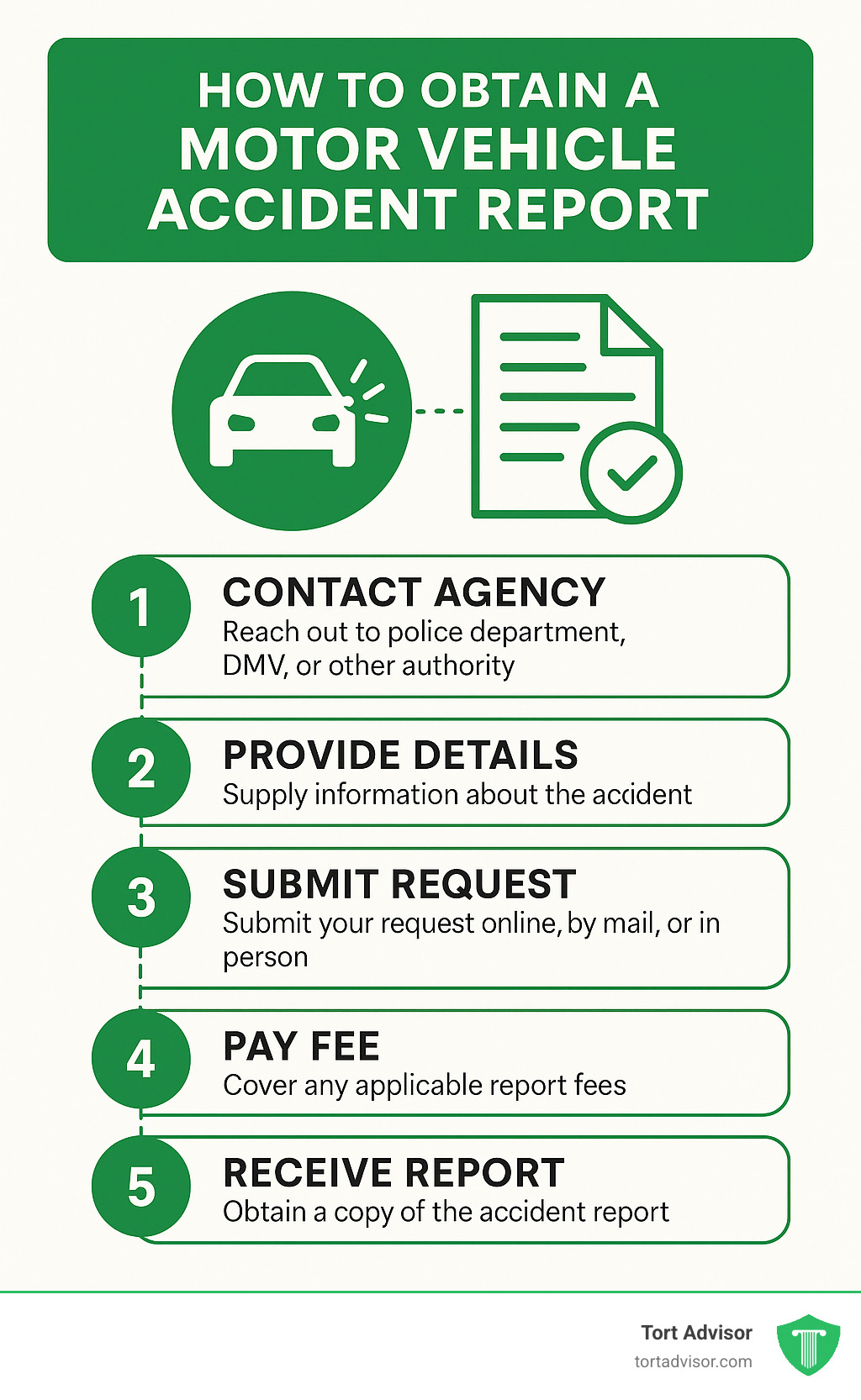 HOW TO OBTAIN A MOTOR VEHICLE ACCIDENT REPORT

1 CONTACT AGENCY
Reach out to police department, DMV, or other authority

2 PROVIDE DETAILS
Supply information about the accident

3 SUBMIT REQUEST
Submit your request online, by mail, or in person

4 PAY FEE
Cover any applicable report fees

5 RECEIVE REPORT
Obtain a copy of the accident report

Tort Advisor
tortadvisor.com