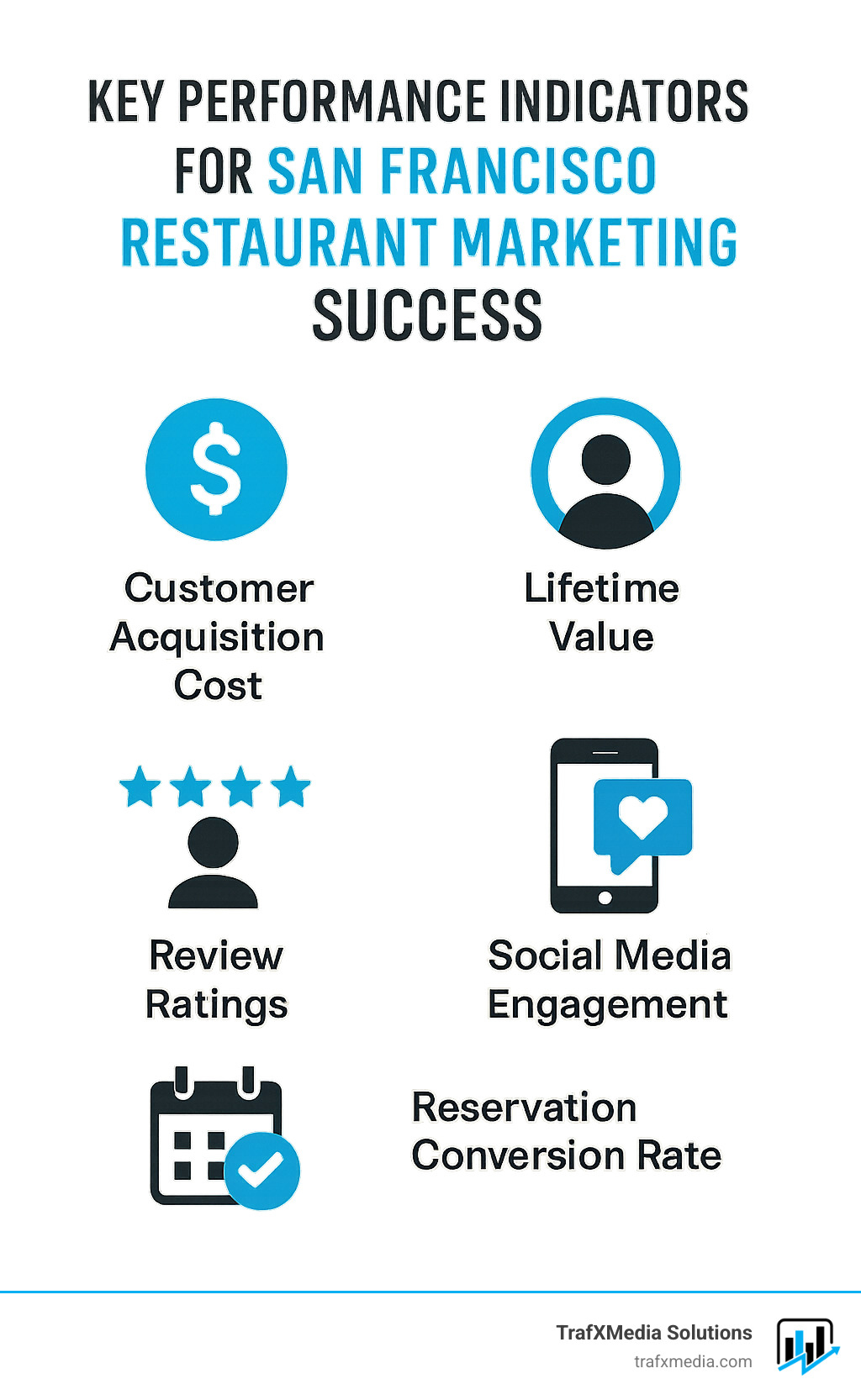 KEY PERFORMANCE INDICATORS FOR SAN FRANCISCO RESTAURANT MARKETING SUCCESS

Customer Acquisition Cost

Lifetime Value

Review Ratings

Social Media Engagement

Reservation Conversion Rate

TrafXMedia Solutions
trafxmedia.com